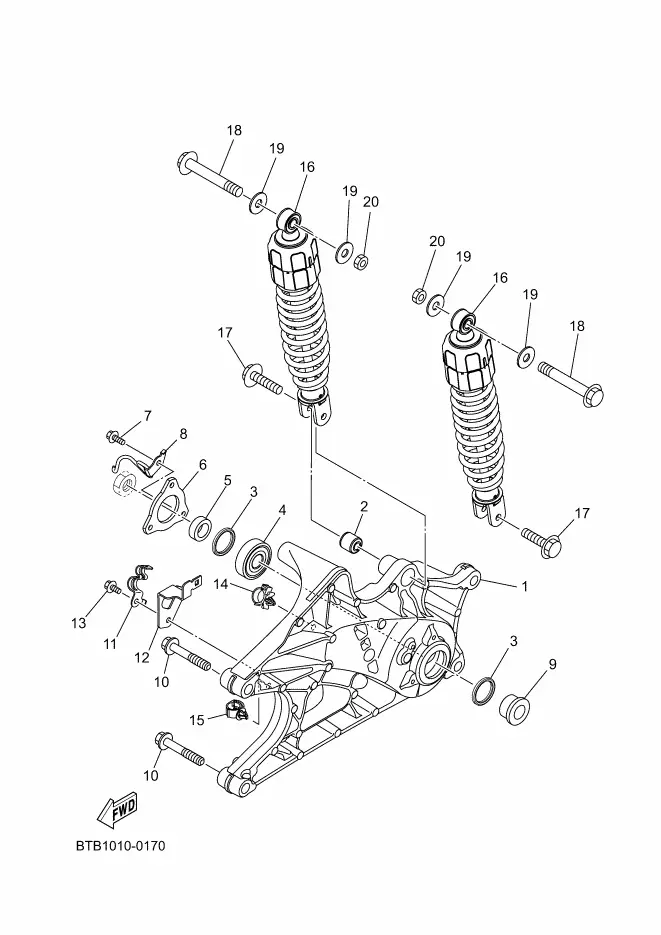 18
19
16
19
20
20
19
16
19
18
17
7
8
6
5
3
4
2
17
1
14
13
11
12
10
3
9
15
10
FWD
BTB1010-0170