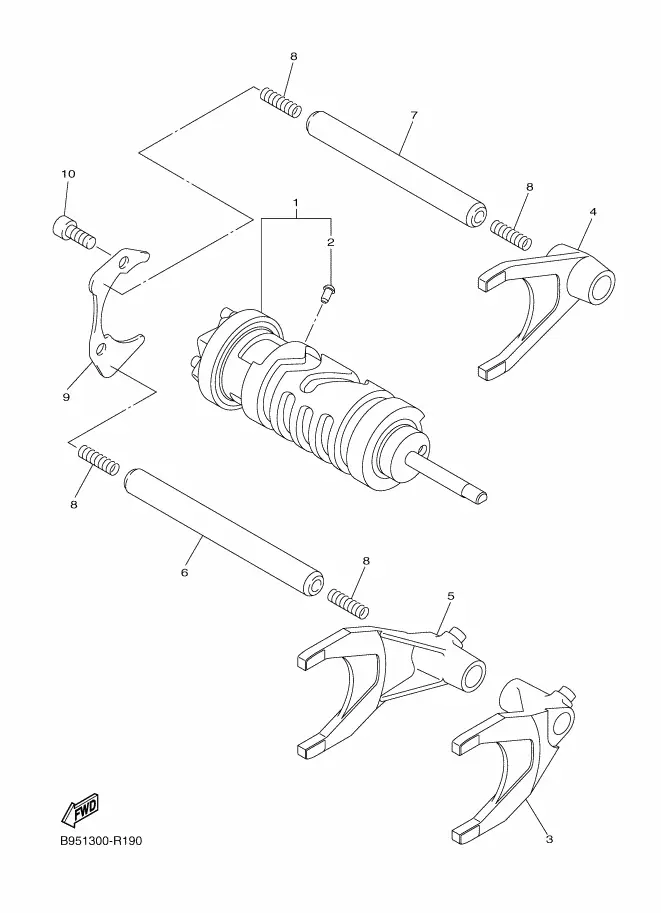 8
7
10
1
2
8
4
9
8
6
8
5
3
FWD
B951300-R190