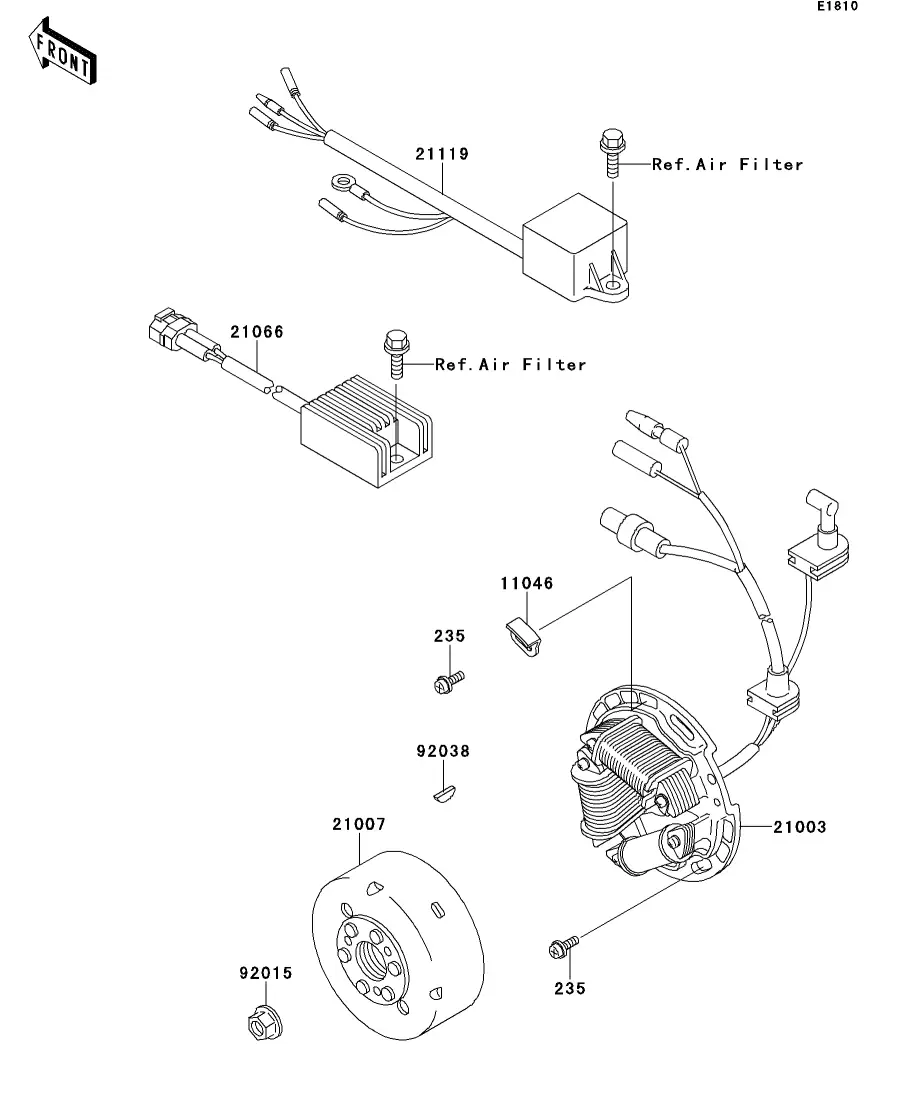 E1810

FRONT

21119

Ref.Air Filter

21066

Ref.Air Filter

11046

235

92038

21007

21003

92015

235