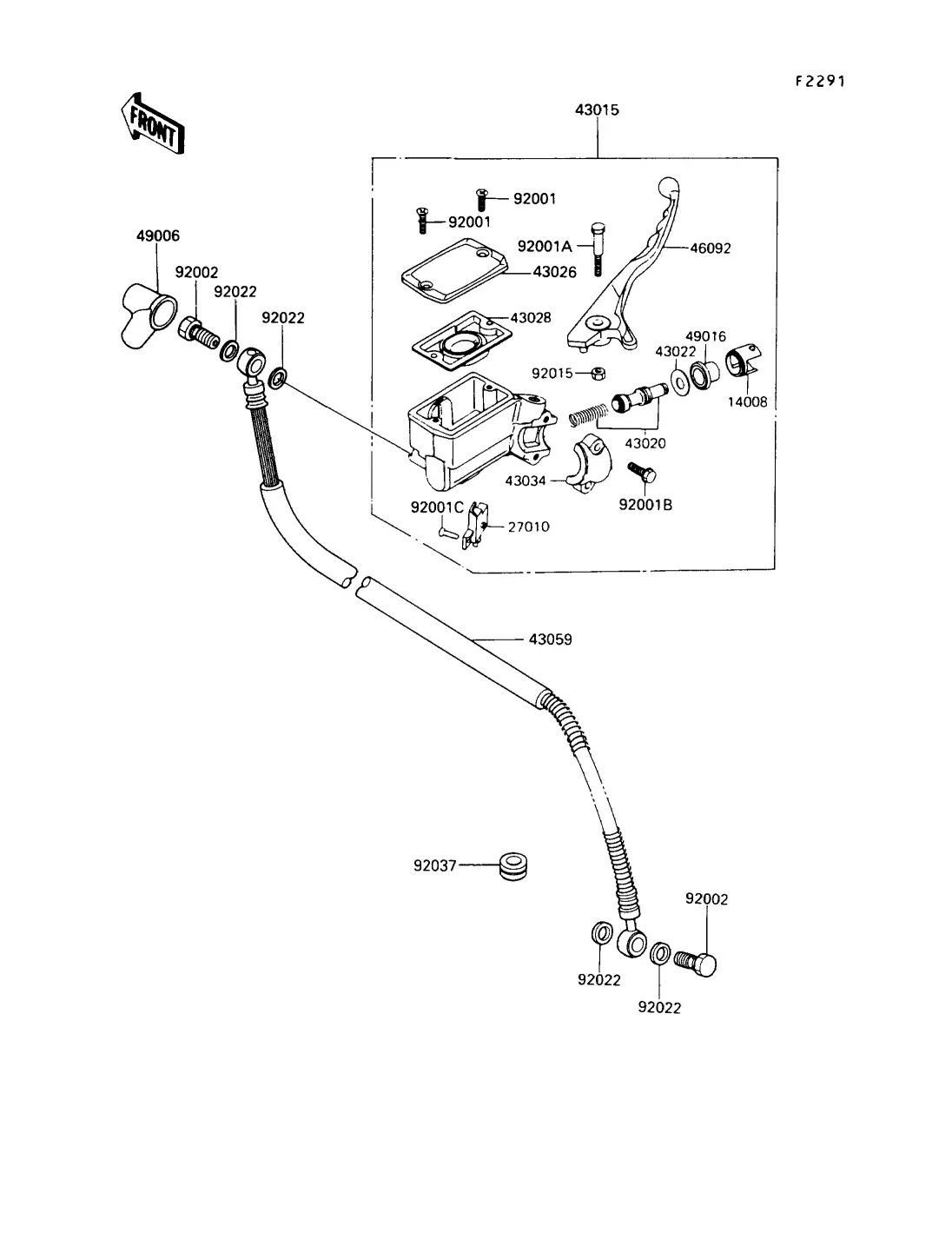 F2291

FRONT

43015

92001
92001
92001A
46092
43026
43028
49006
92002
92022
92022
92015
43022
49016
14008
43020
43034
92001B
92001C
27010
43059
92037
92002
92022
92022