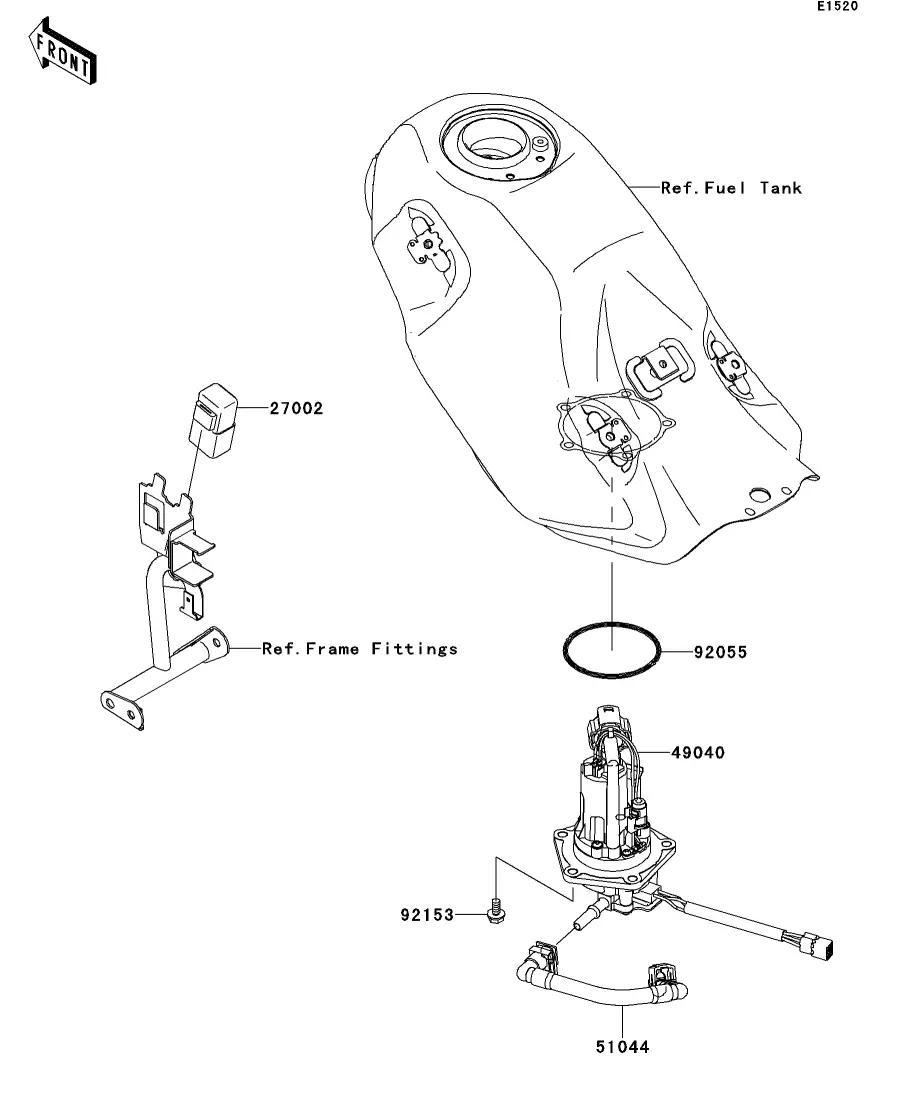 E1520

FRONT

Ref.Fuel Tank

27002

Ref.Frame Fittings

92055

49040

92153

51044