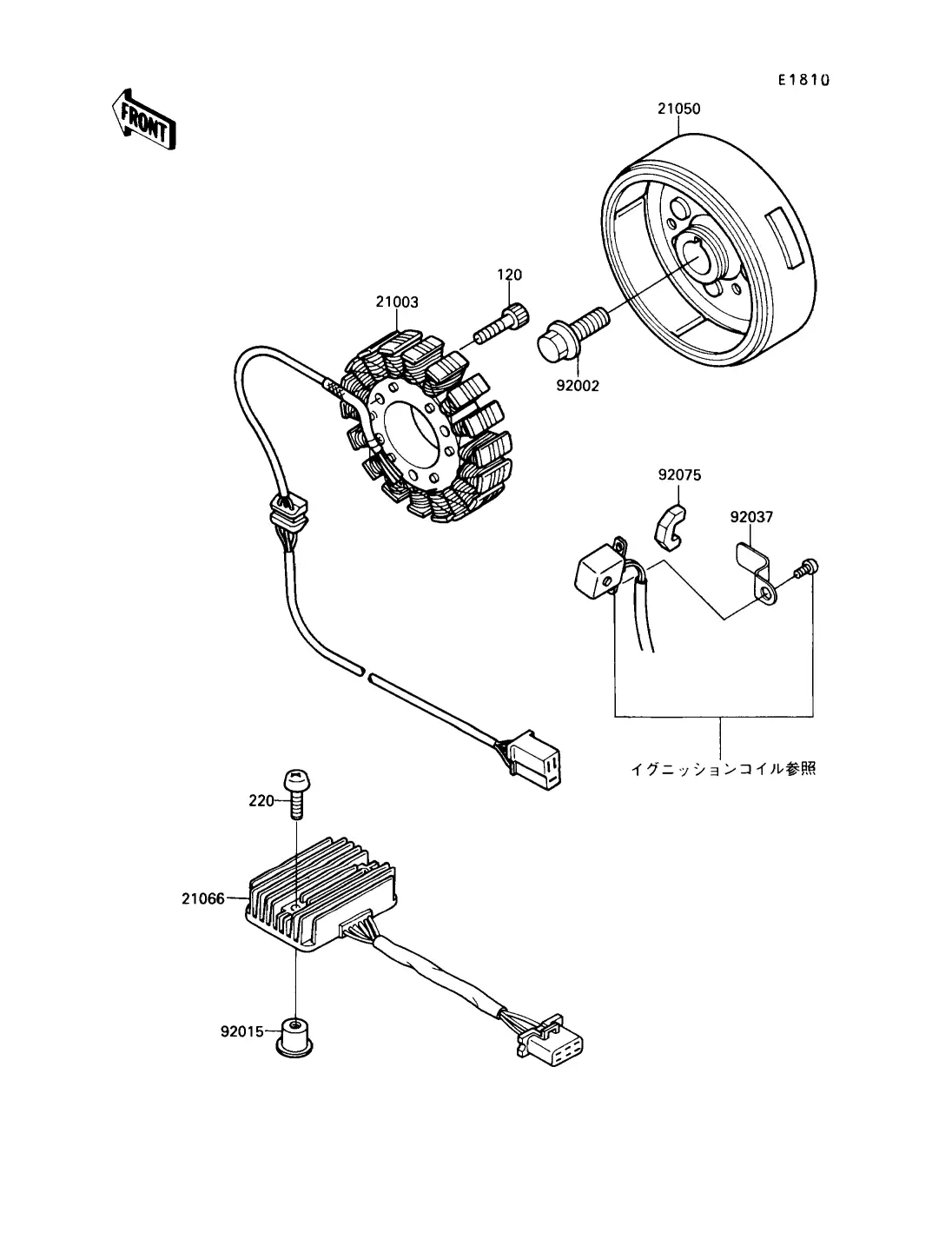 E1810

FRONT

21050

120

21003

92002

92075

92037

イグニッションコイル参照

220

21066

92015