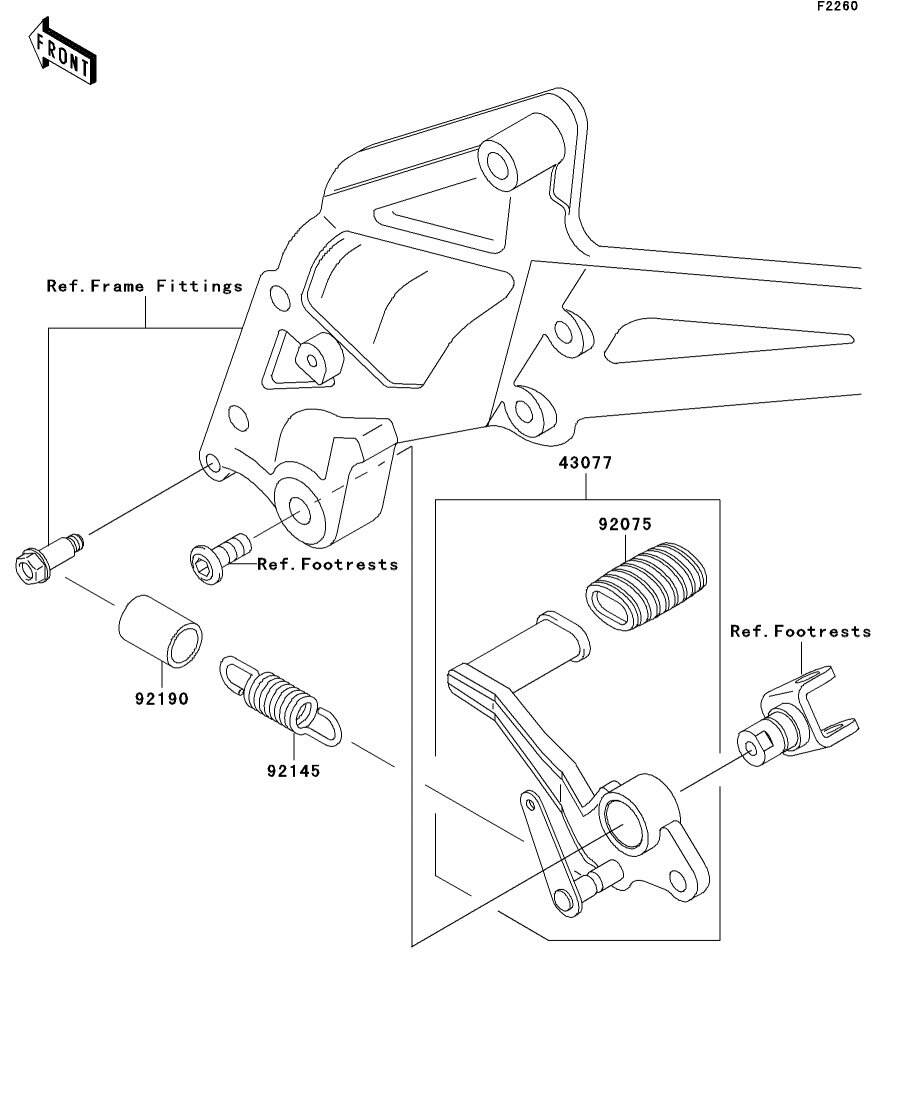 F2260

FRONT

Ref.Frame Fittings

43077

92075

Ref.Footrests

Ref.Footrests

92190

92145