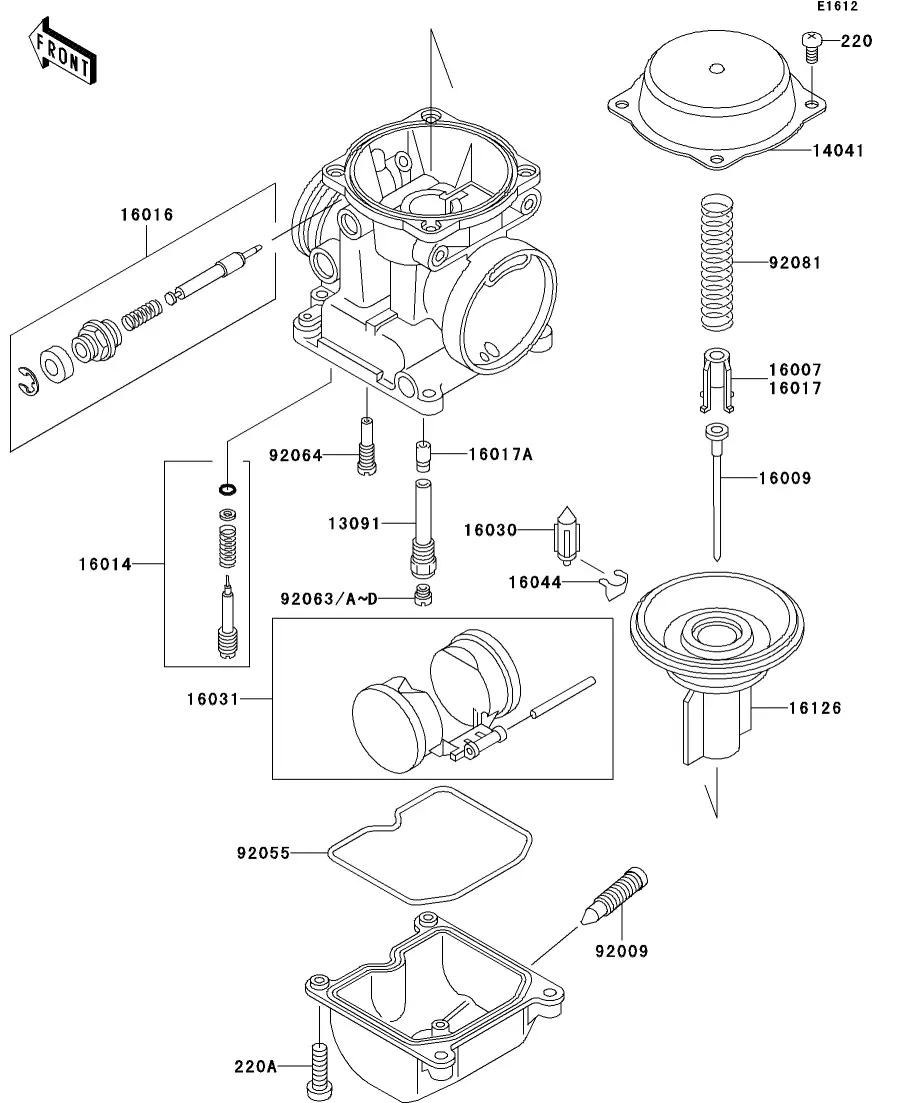 E1612

FRONT

220

14041

16016

92081

16007
16017

92064

16017A

16009

13091

16030

16014

16044

92063/A~D

16031

16126

92055

92009

220A