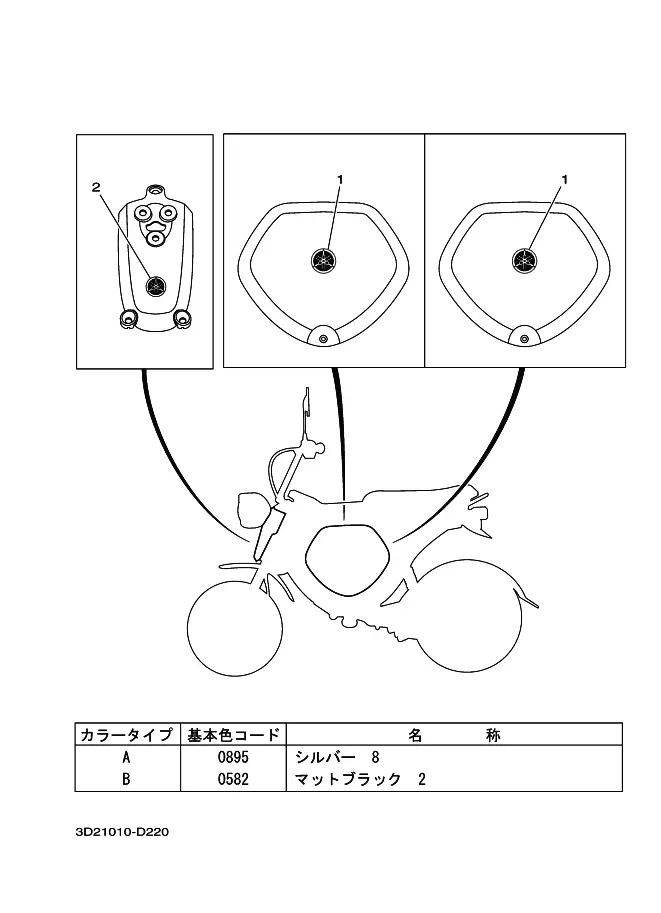 2

1

1

| カラータイプ | 基本色コード | 名　　称 |
|---|---|---|
| A | 0895 | シルバー　8 |
| B | 0582 | マットブラック　2 |

3D21010-D220