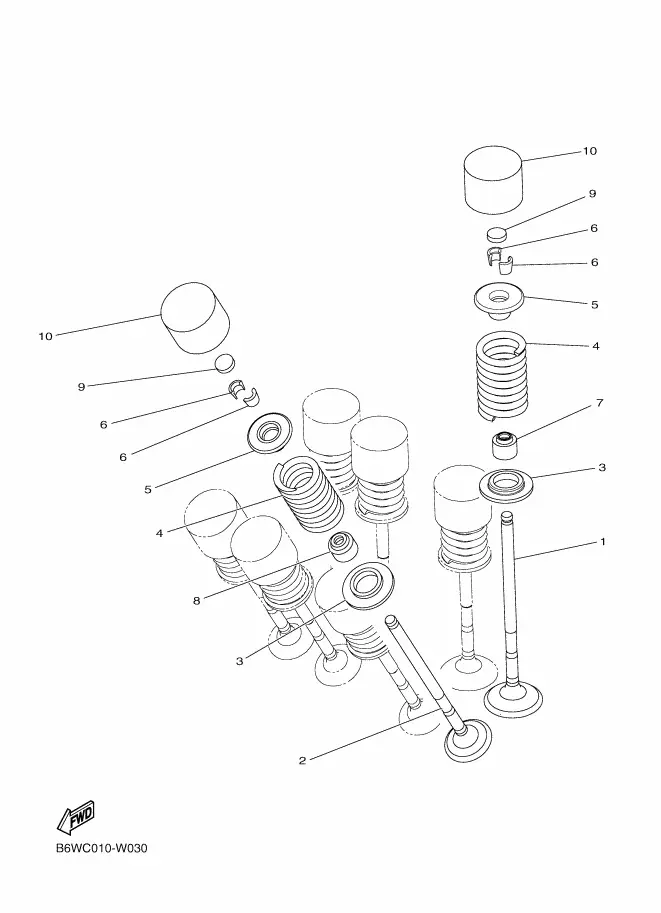 10
9
6
6
5
4
7
3
1
10
9
6
6
5
4
8
3
2
FWD
B6WC010-W030