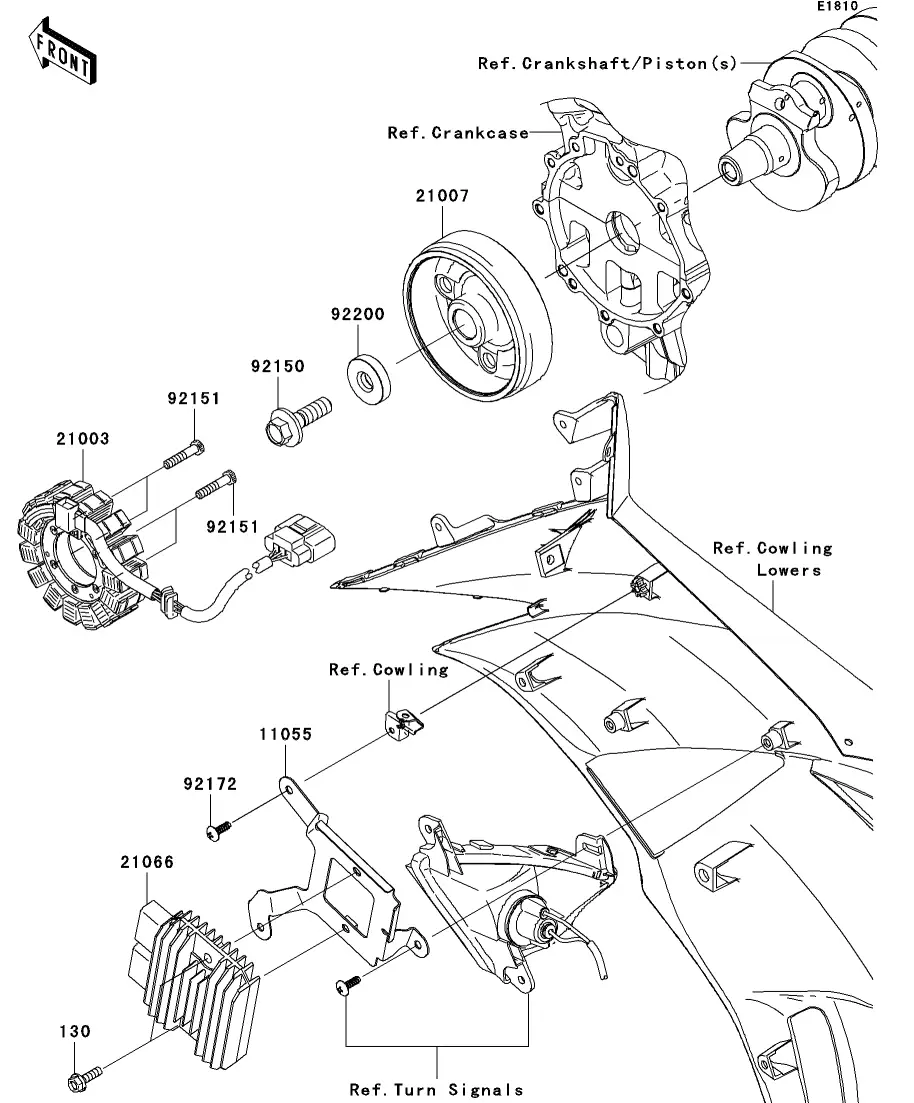 E1810

FRONT

Ref.Crankshaft/Piston(s)

Ref.Crankcase

21007

92200

92150

92151

21003

92151

Ref.Cowling Lowers

Ref.Cowling

11055

92172

21066

130

Ref.Turn Signals