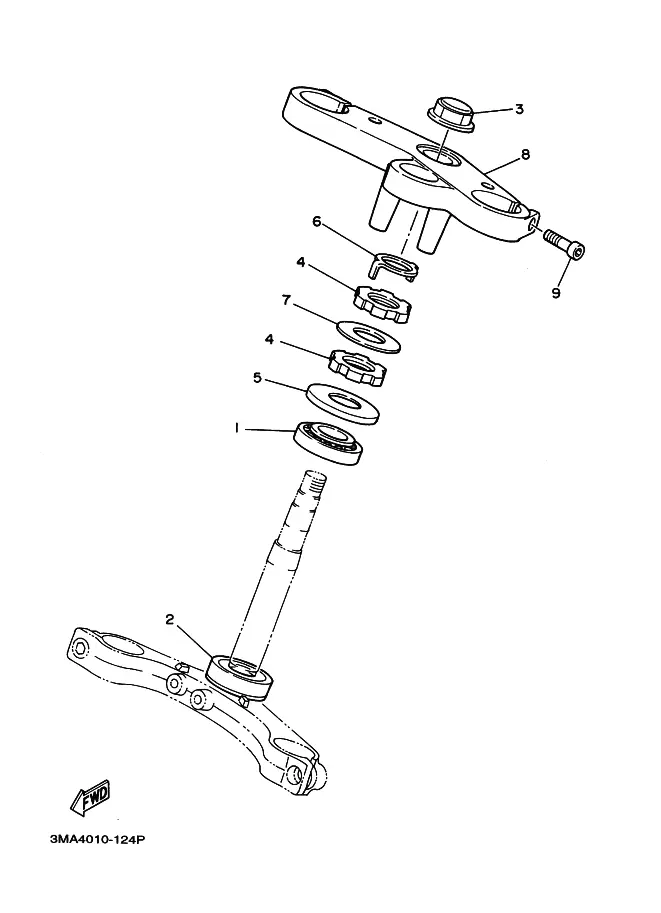 3
8
6
9
4
7
4
5
1
2
FWD
3MA4010-124P