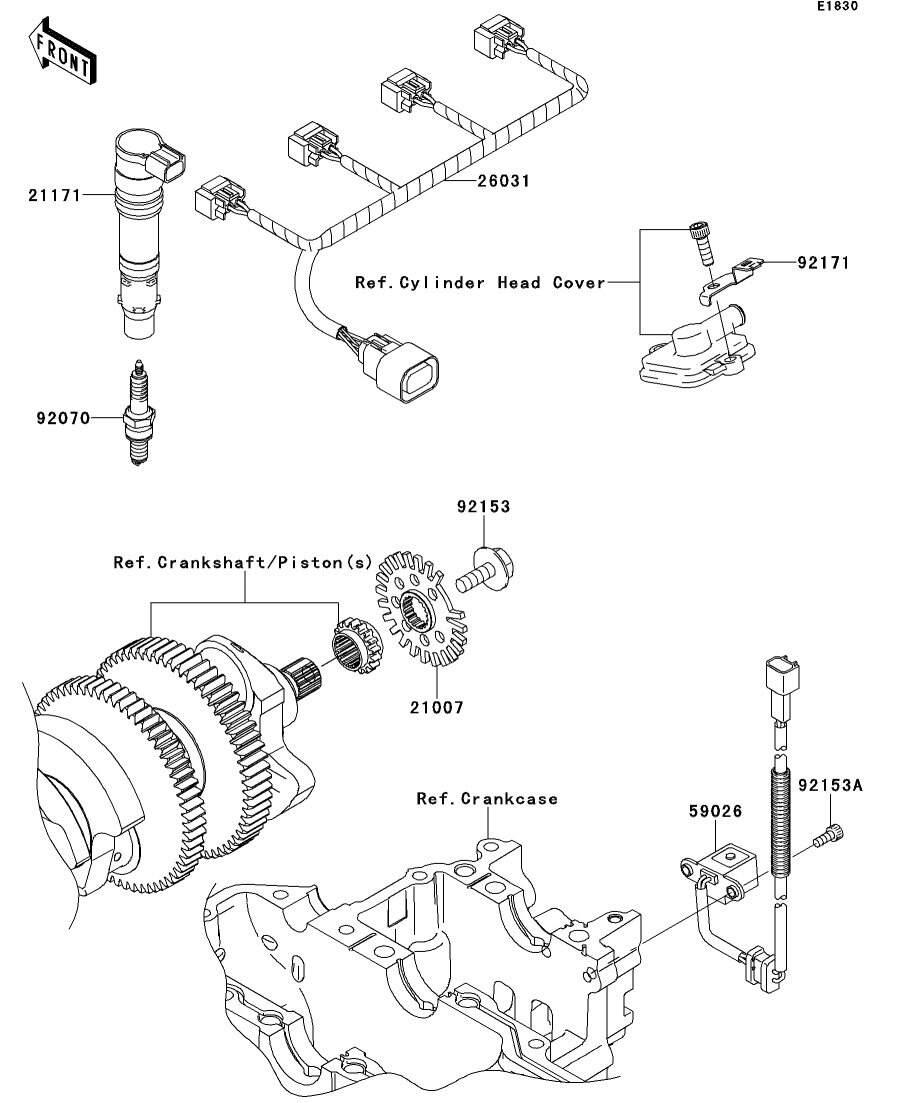 E1830

FRONT

21171

26031

Ref.Cylinder Head Cover

92171

92070

92153

Ref.Crankshaft/Piston(s)

21007

Ref.Crankcase

59026

92153A