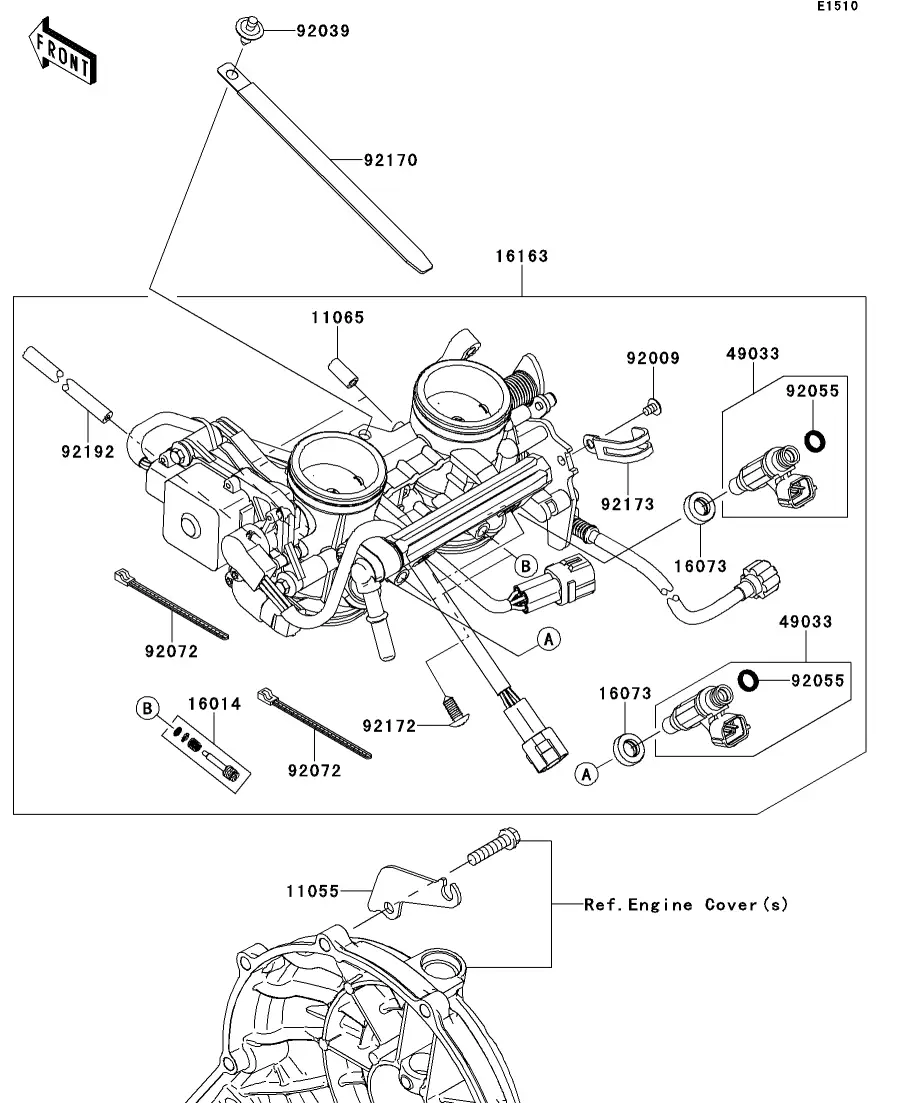 E1510

FRONT

92039

92170

16163

11065

92009

49033

92055

92192

92173

16073

B

92072

A

49033

92055

16073

B 16014

92172

92072

A

11055

Ref.Engine Cover(s)