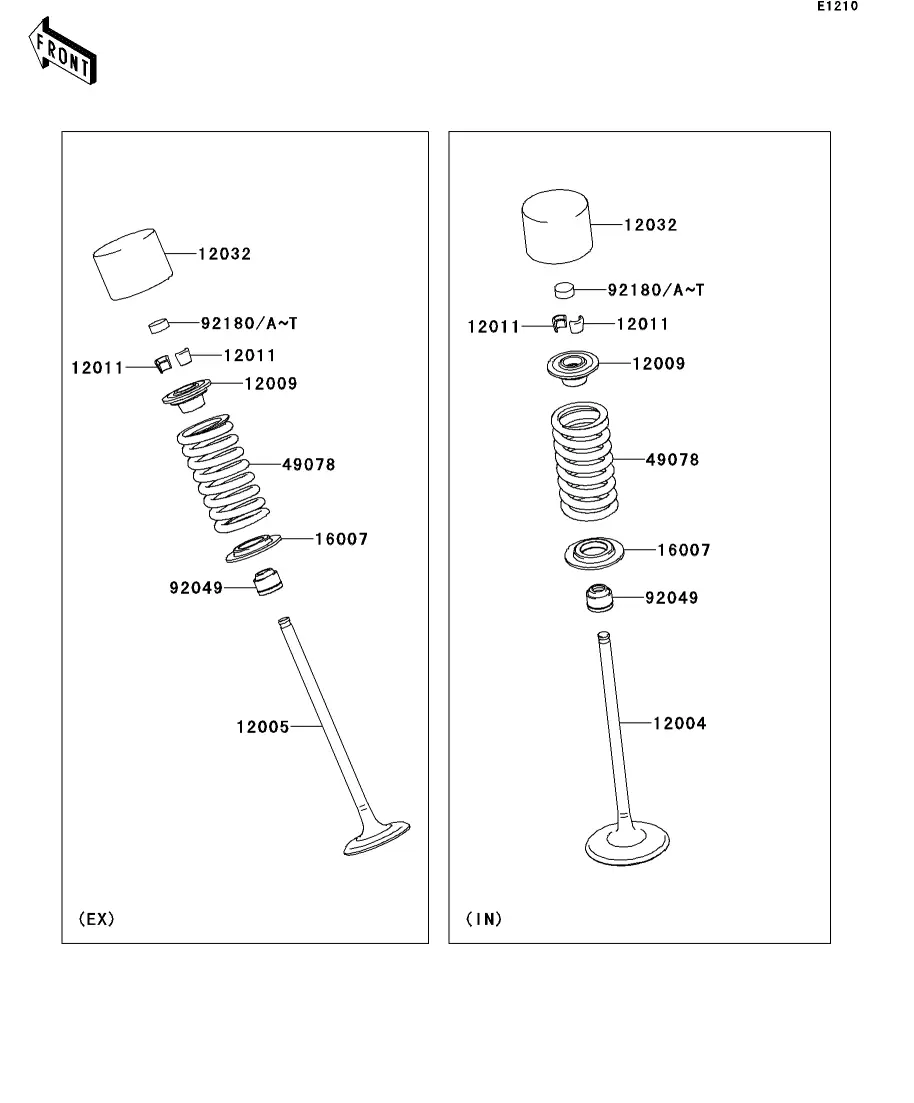 E1210

FRONT

12032
92180/A~T
12011
12011
12009
49078
16007
92049
12005
(EX)

12032
92180/A~T
12011
12011
12009
49078
16007
92049
12004
(IN)