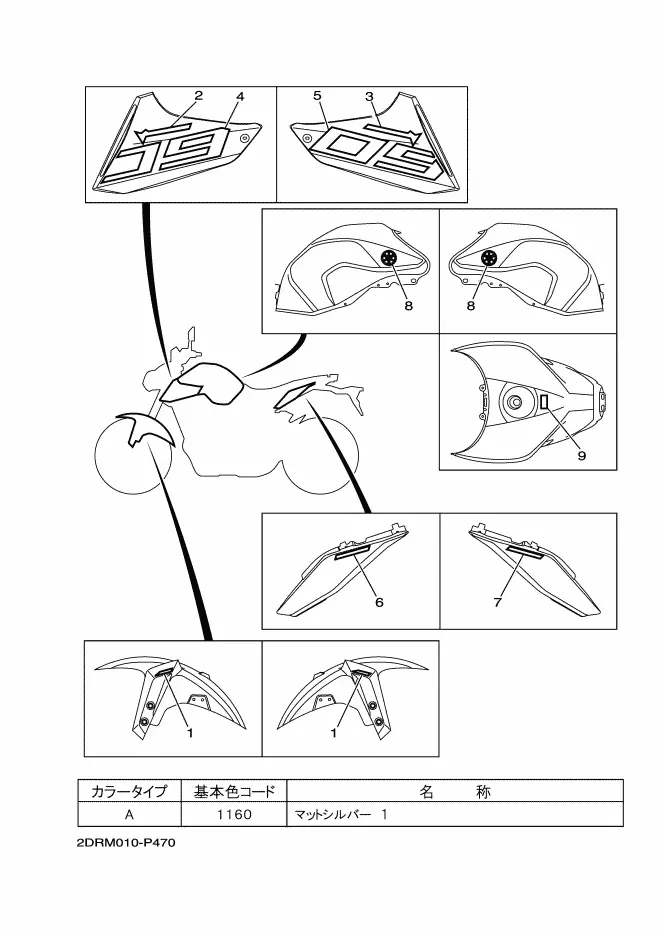 2 4 5 3

8 8

9

6 7

1 1

| カラータイプ | 基本色コード | 名　　称 |
|---|---|---|
| A | 1160 | マットシルバー 1 |

2DRM010-P470