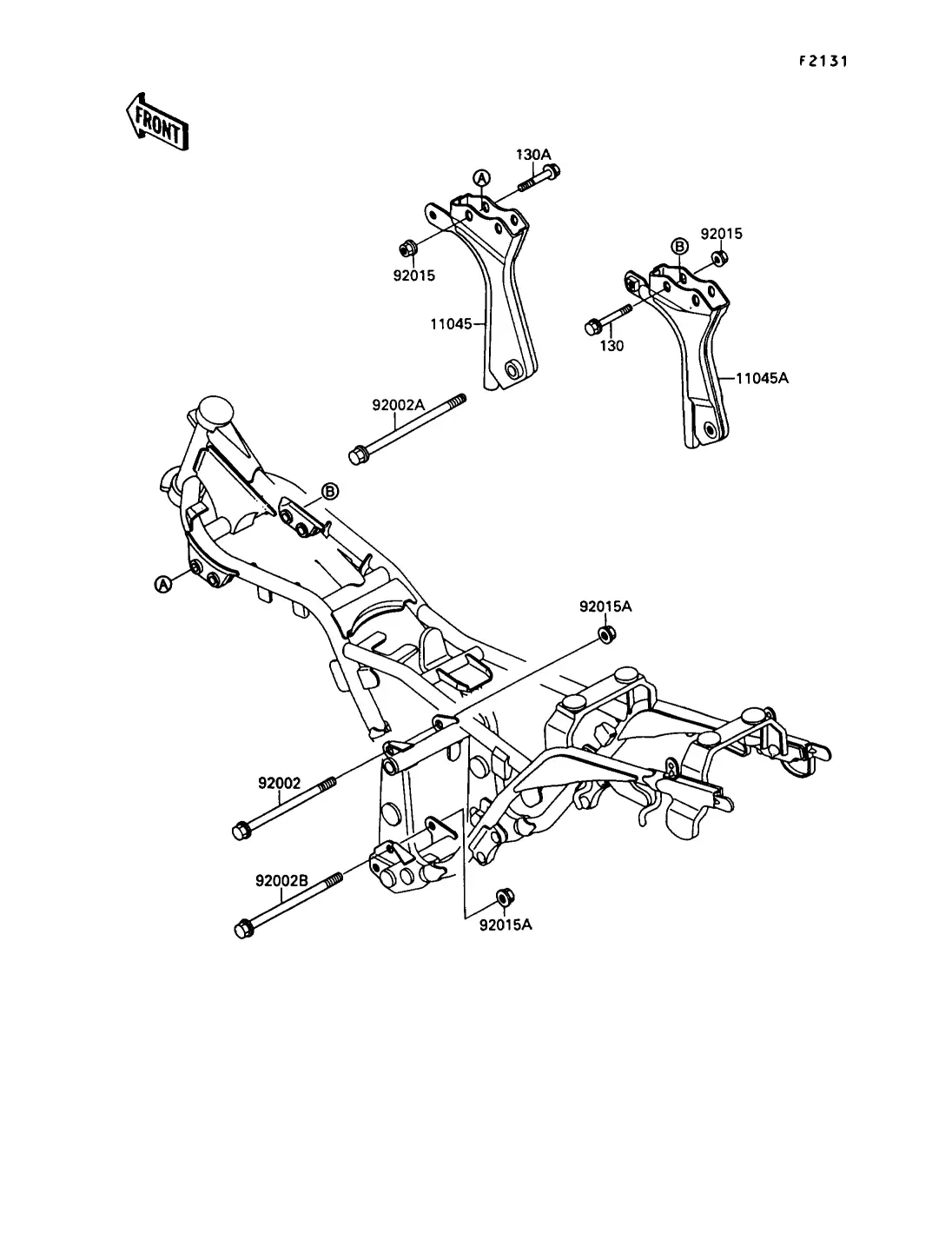 F2131

FRONT

130A

A

92015

B

92015

11045

130

11045A

92002A

B

A

92015A

92002

92002B

92015A