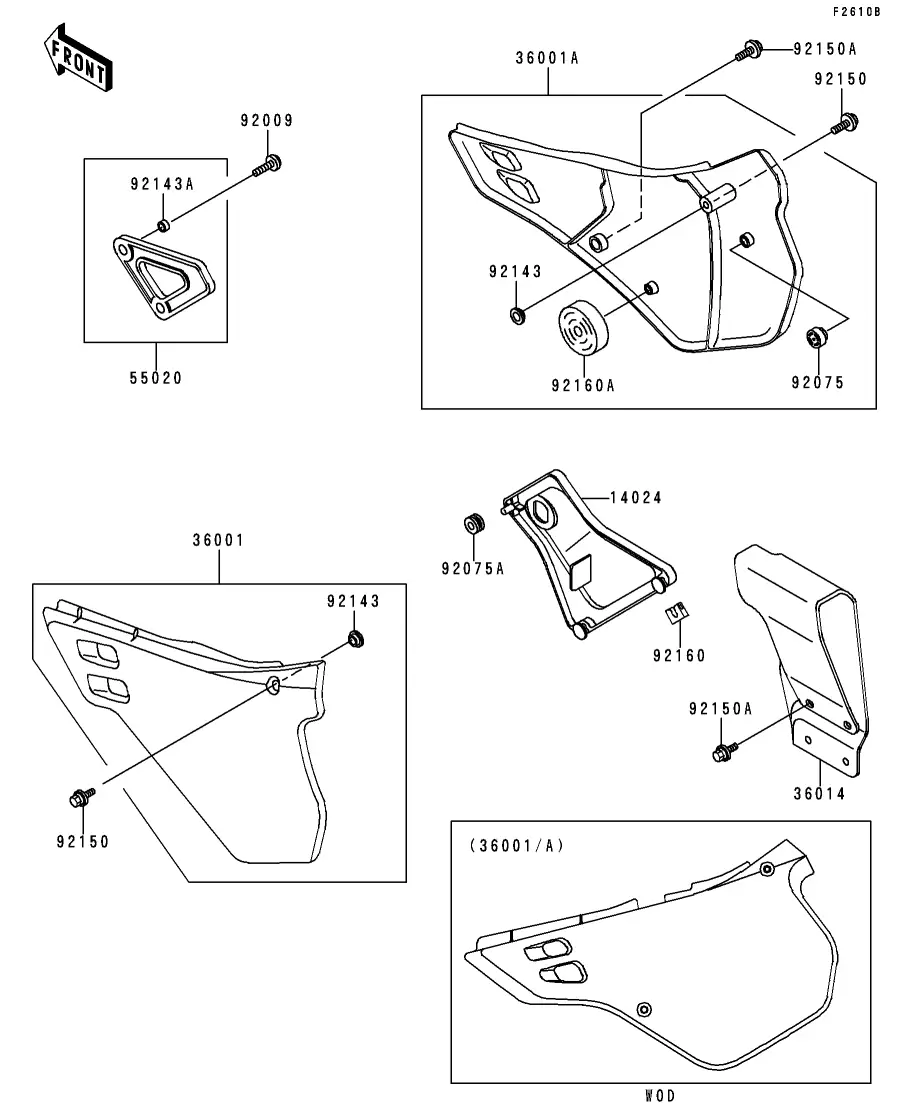 F2610B

FRONT

92009

92143A

55020

36001A

92150A

92150

92143

92160A

92075

14024

92075A

92160

36001

92143

92150

92150A

36014

(36001/A)

WOD