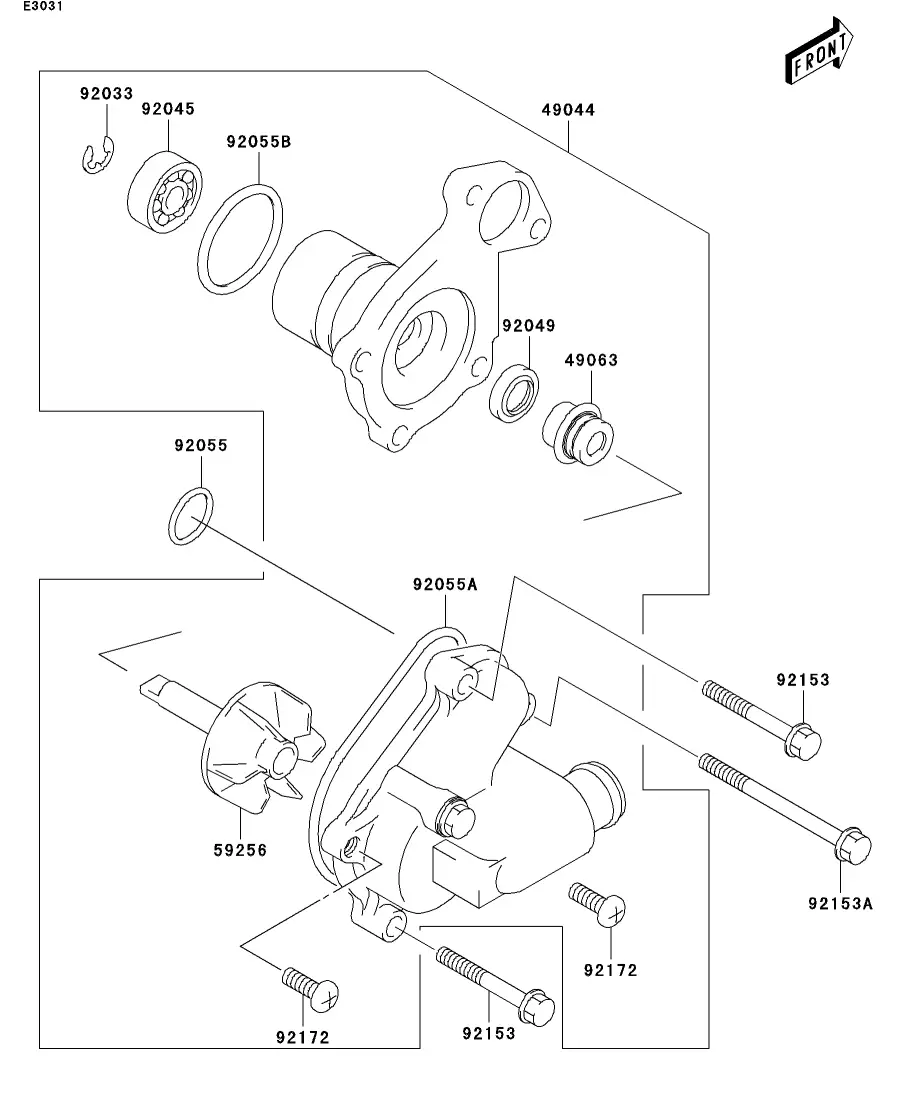 E3031

FRONT

92033
92045
92055B
49044
92049
49063
92055
92055A
92153
59256
92153A
92172
92172
92153