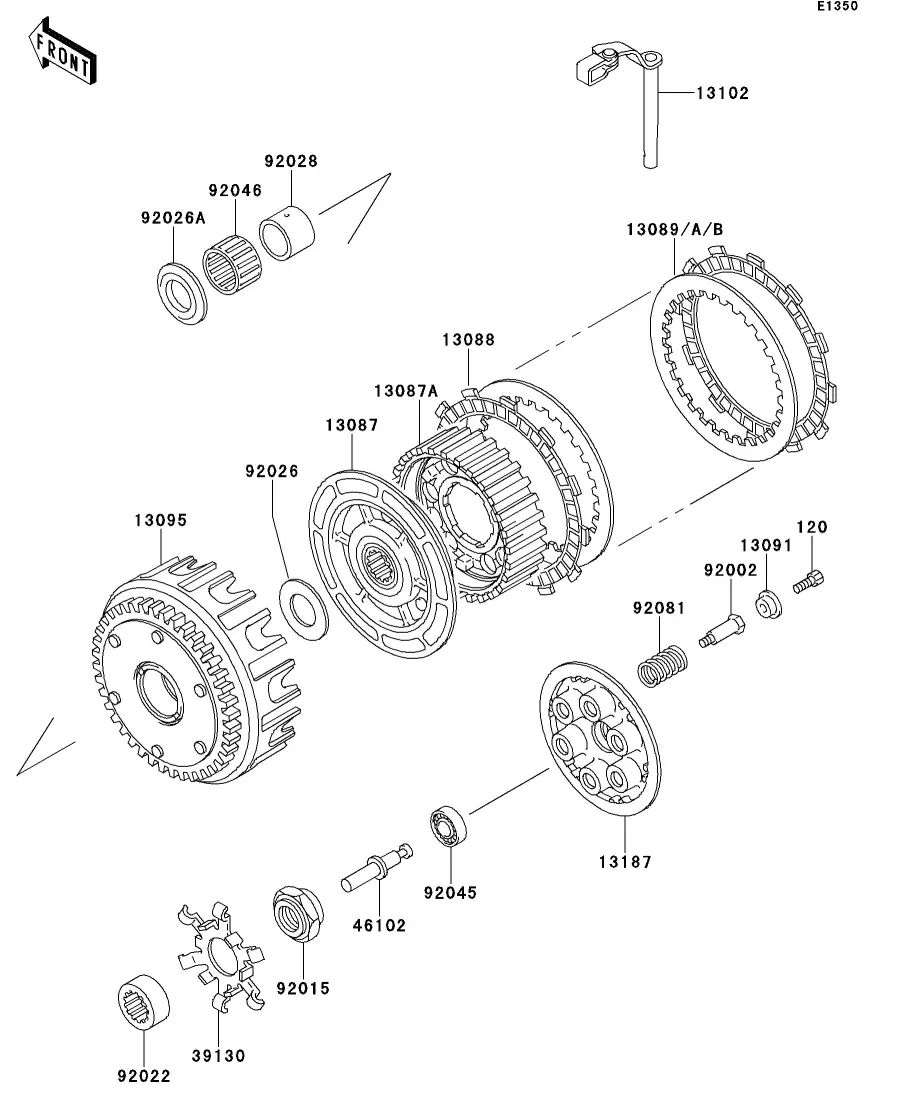 E1350

FRONT

13102

92028

92046

92026A

13089/A/B

13088

13087A

13087

92026

13095

120

13091

92002

92081

13187

92045

46102

92015

39130

92022