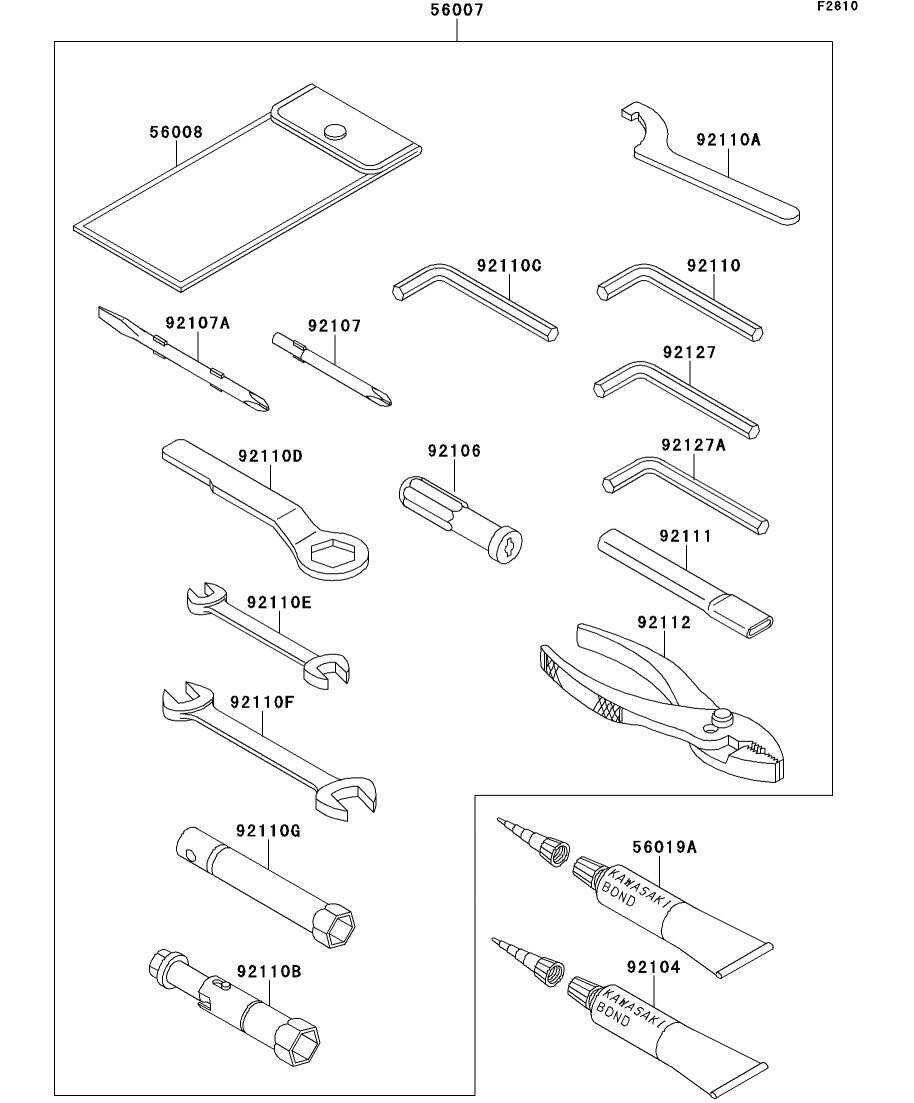 56007

F2810

56008

92110A

92110C

92110

92107A

92107

92127

92110D

92106

92127A

92111

92110E

92112

92110F

92110G

56019A

KAWASAKI BOND

92110B

92104

KAWASAKI BOND