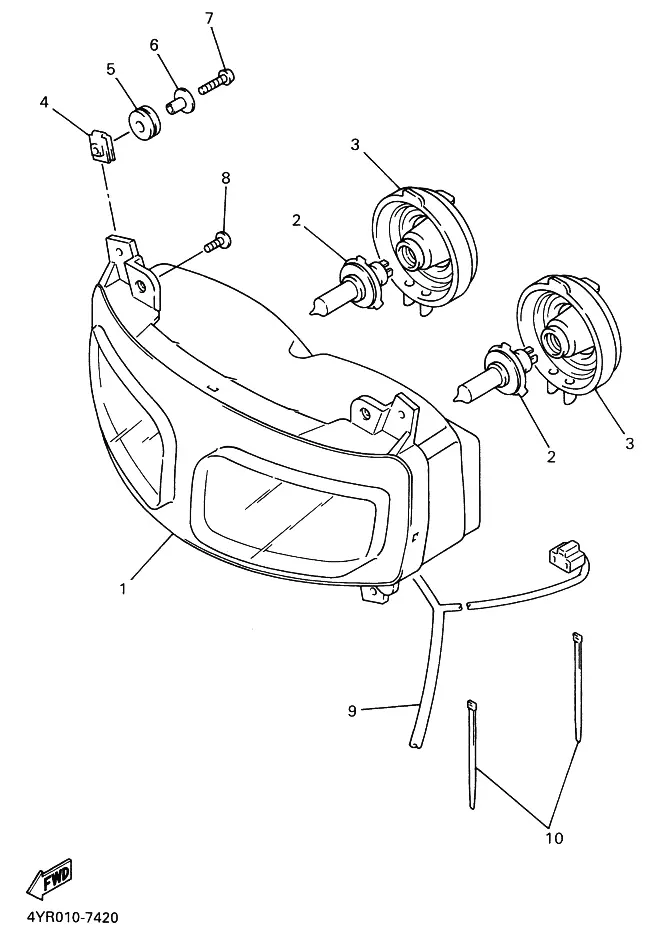 7
6
5
4
8
3
2
2
3
1
9
10
FWD
4YR010-7420