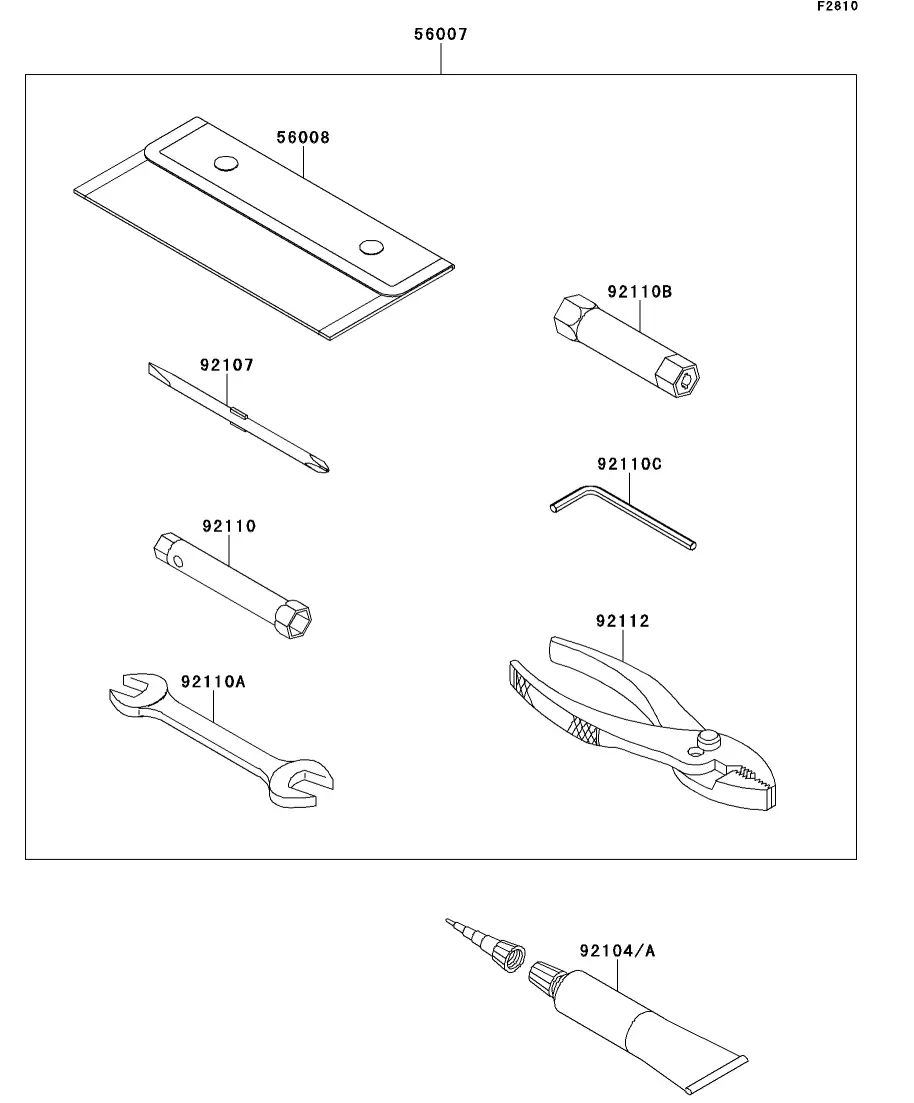 F2810

56007

56008

92110B

92107

92110C

92110

92112

92110A

92104/A