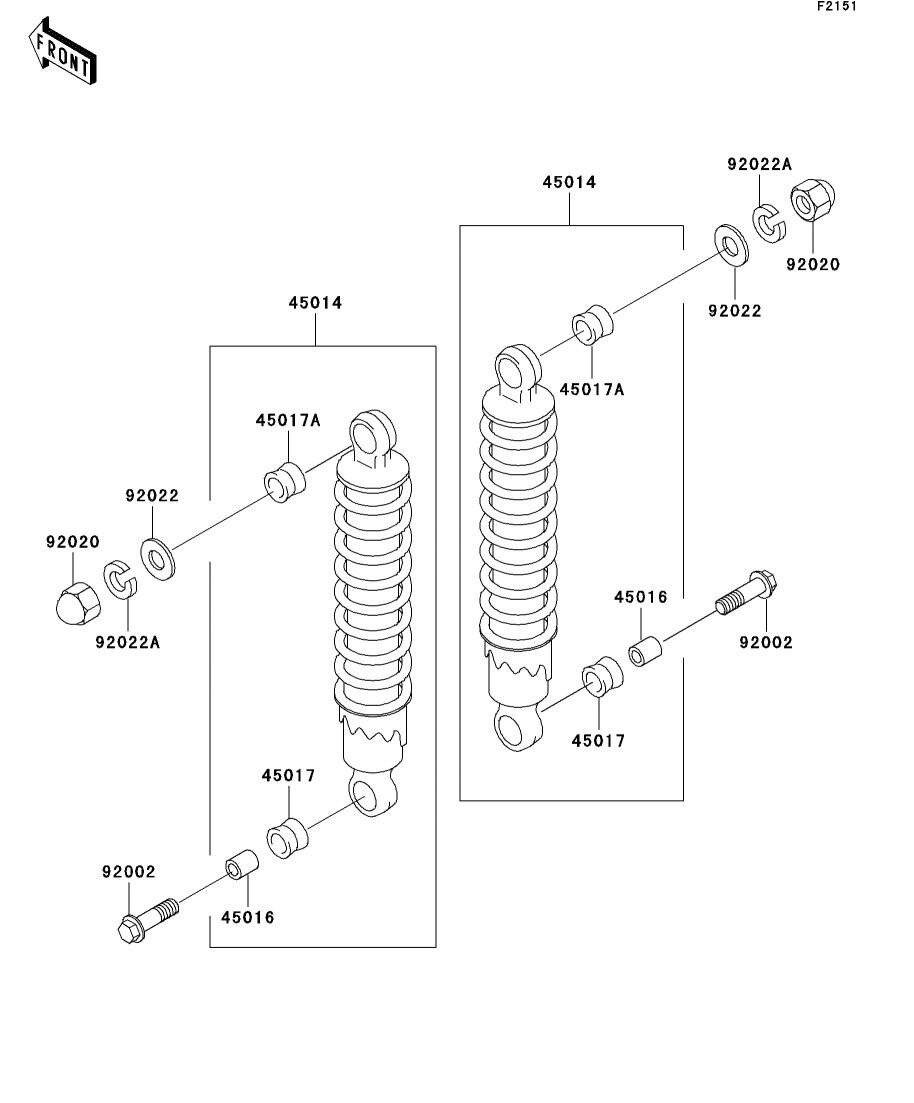 F2151

FRONT

45014

92022A

92020

92022

45017A

45014

45017A

92022

92020

92022A

45016

92002

45017

45017

92002

45016