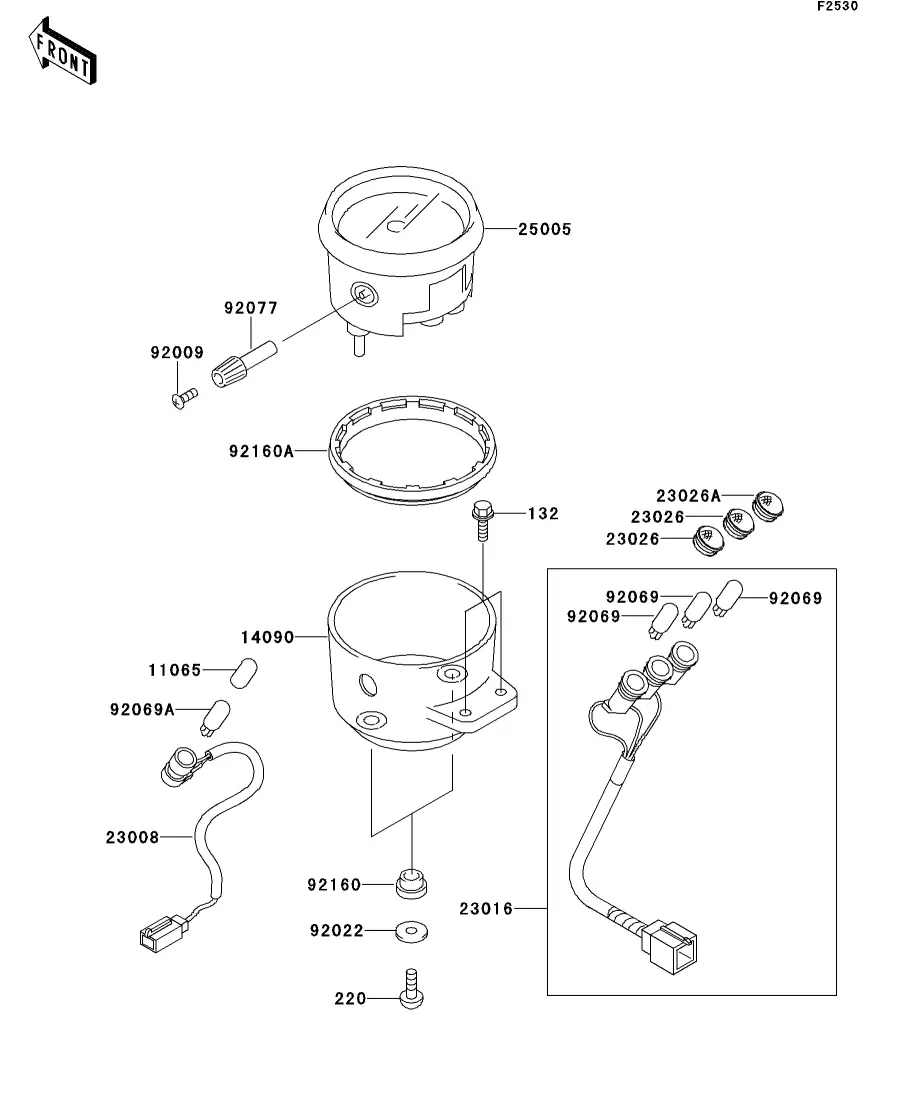 F2530

FRONT

25005
92077
92009
92160A
132
23026A
23026
23026
92069
92069
92069
14090
11065
92069A
23008
92160
92022
220
23016