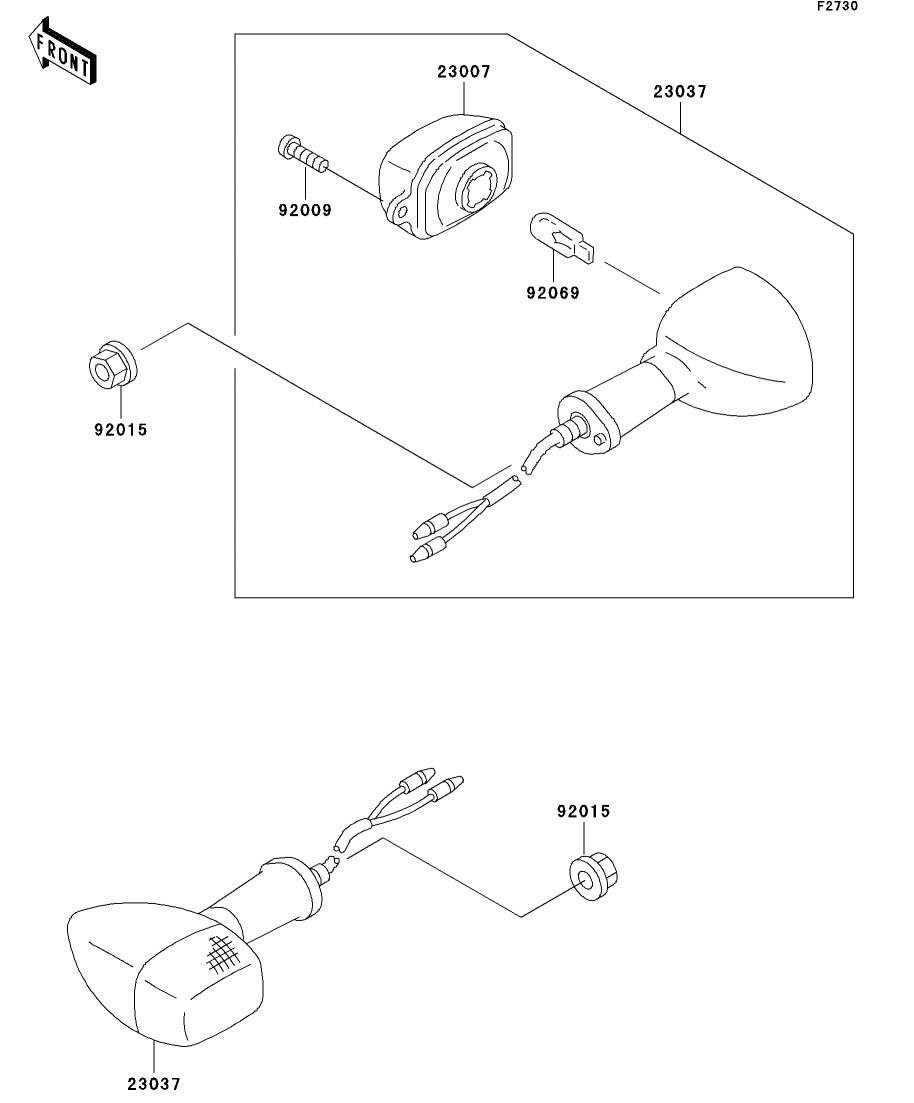 F2730

FRONT

23007

23037

92009

92069

92015

92015

23037