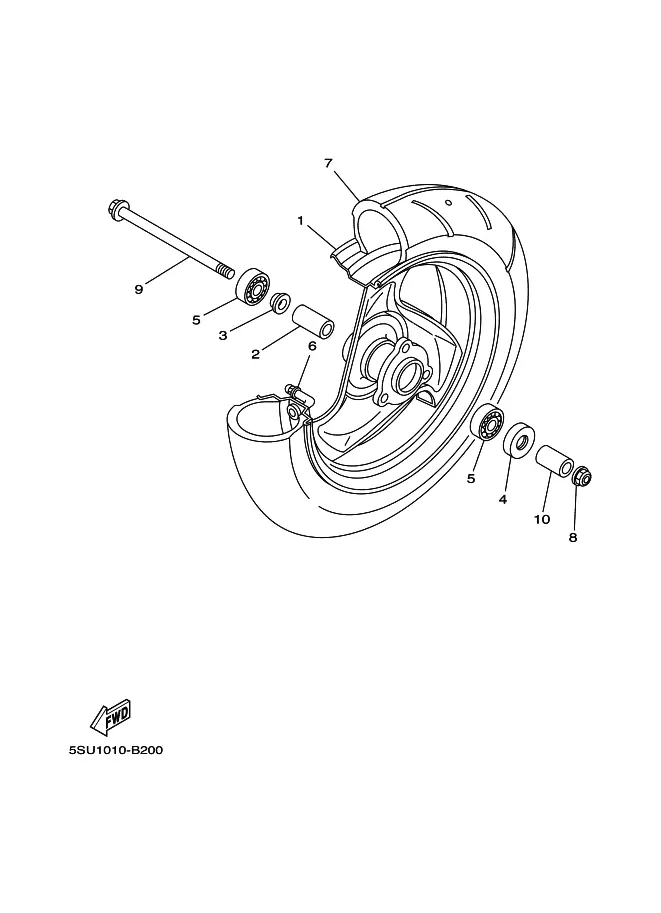 7
1
9
5
3
2
6
5
4
10
8
FWD
5SU1010-B200