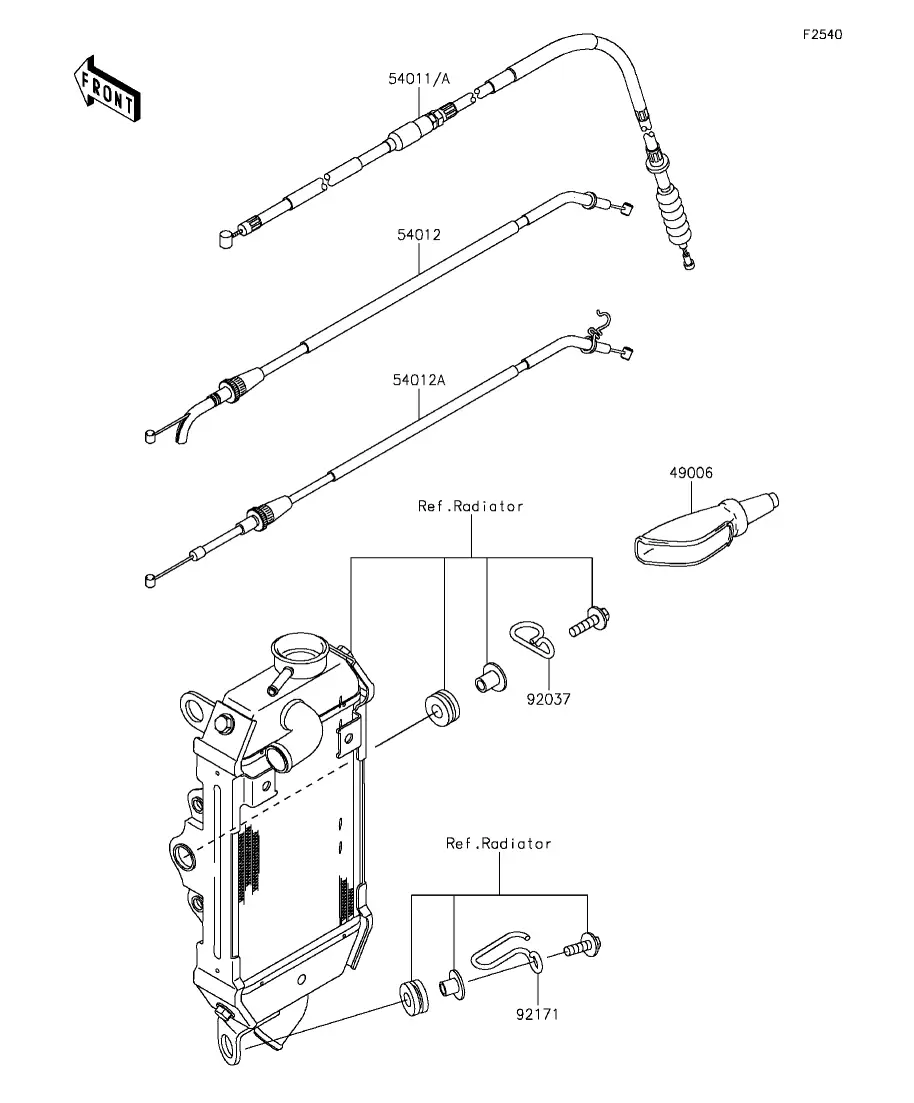 F2540

FRONT

54011/A

54012

54012A

49006

Ref.Radiator

92037

Ref.Radiator

92171