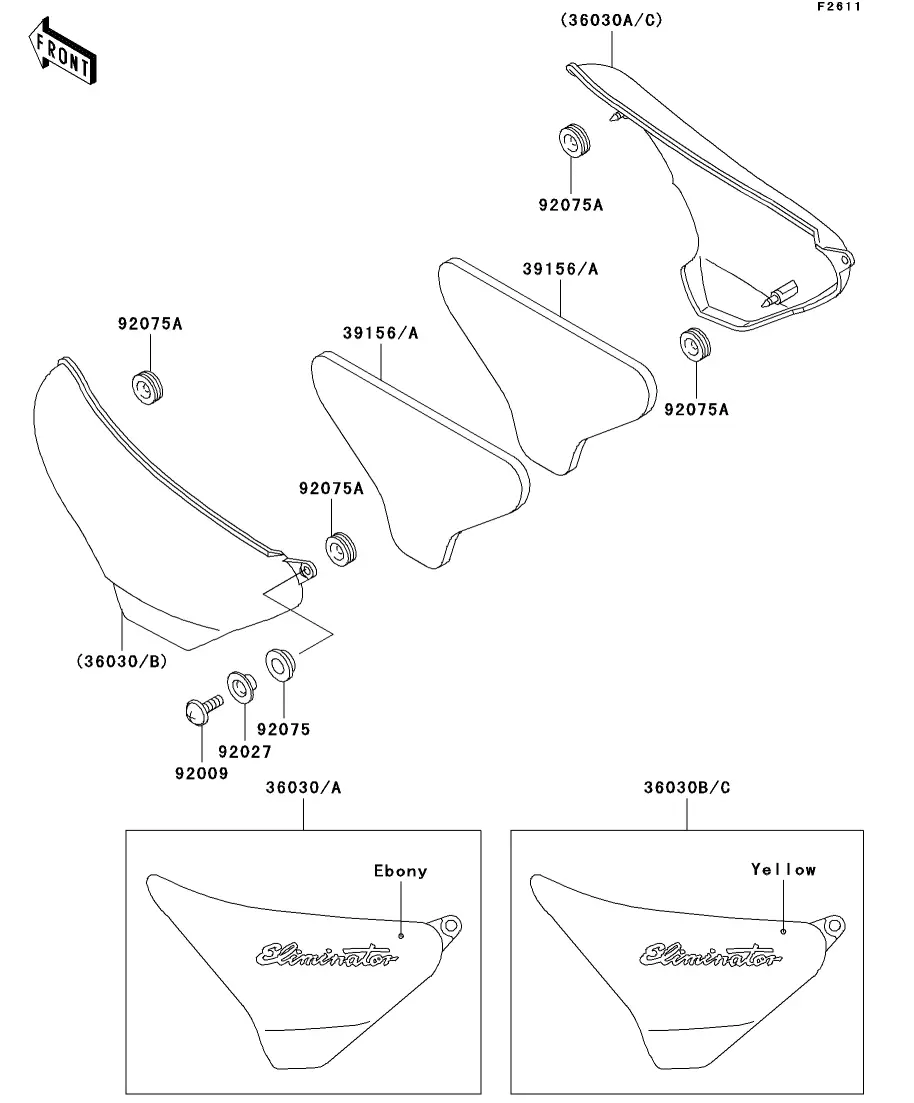 F2611

FRONT

(36030A/C)

92075A

39156/A

92075A

39156/A

92075A

92075A

(36030/B)

92075

92027

92009

36030/A

Ebony

Eliminator

36030B/C

Yellow

Eliminator