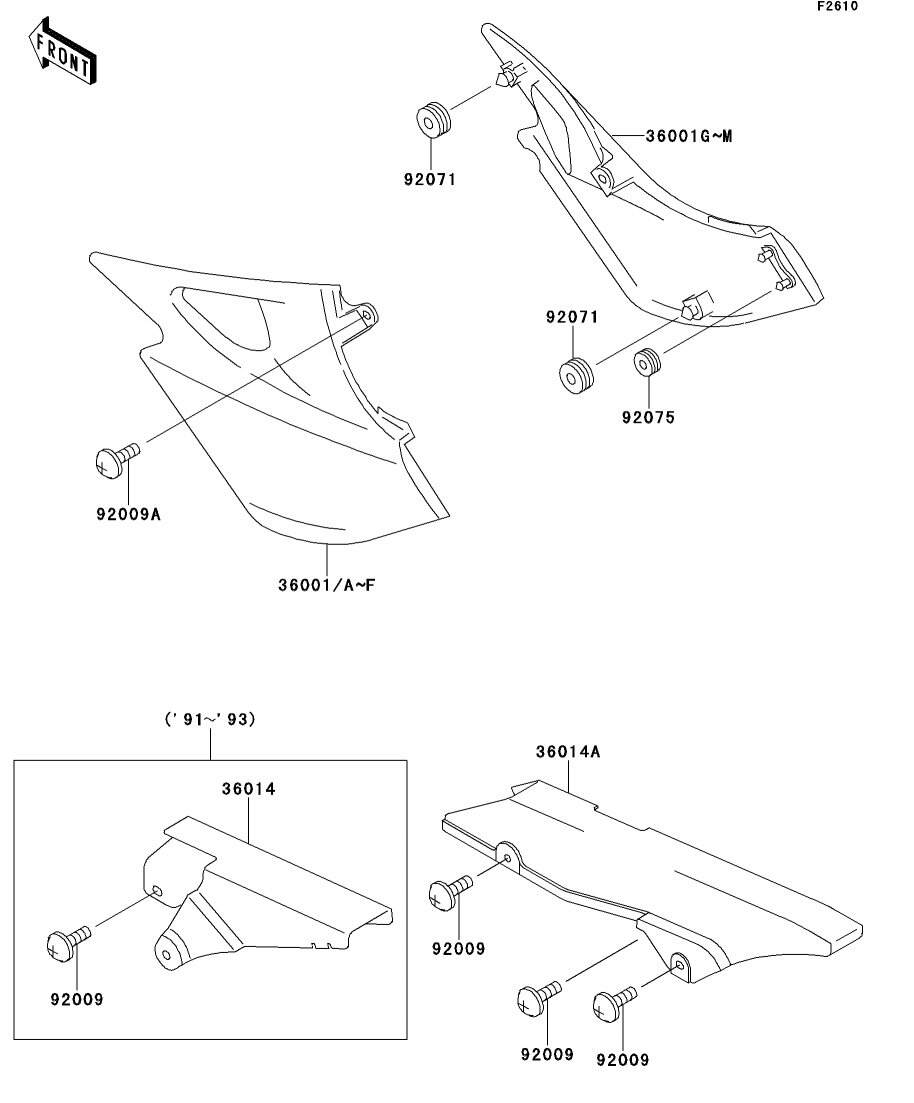 F2610

FRONT

92071

36001G~M

92071

92075

92009A

36001/A~F

('91~'93)

36014

92009

36014A

92009

92009

92009