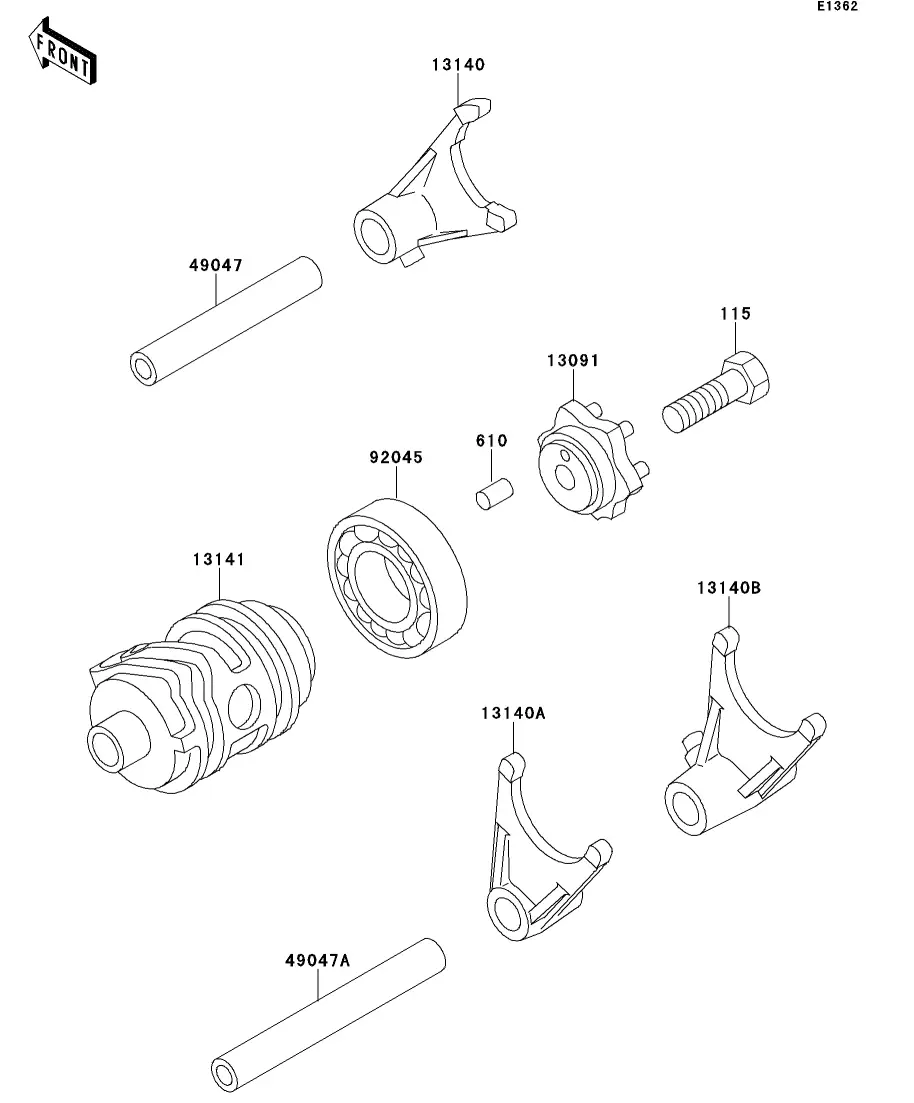 E1362

FRONT

13140

49047

115

13091

610

92045

13141

13140B

13140A

49047A