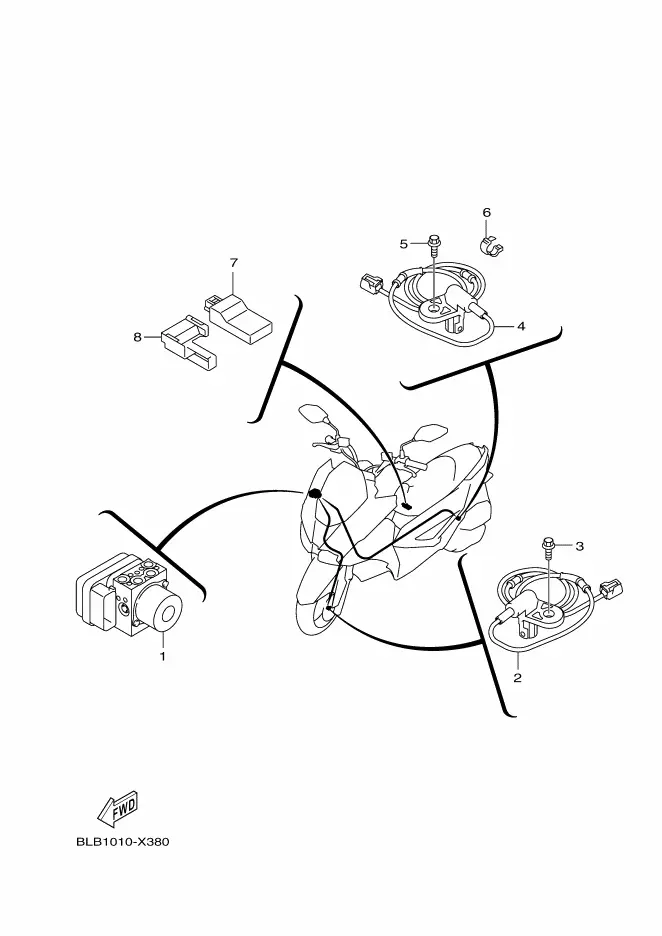 6
5
7
8
4
3
1
2
FWD
BLB1010-X380