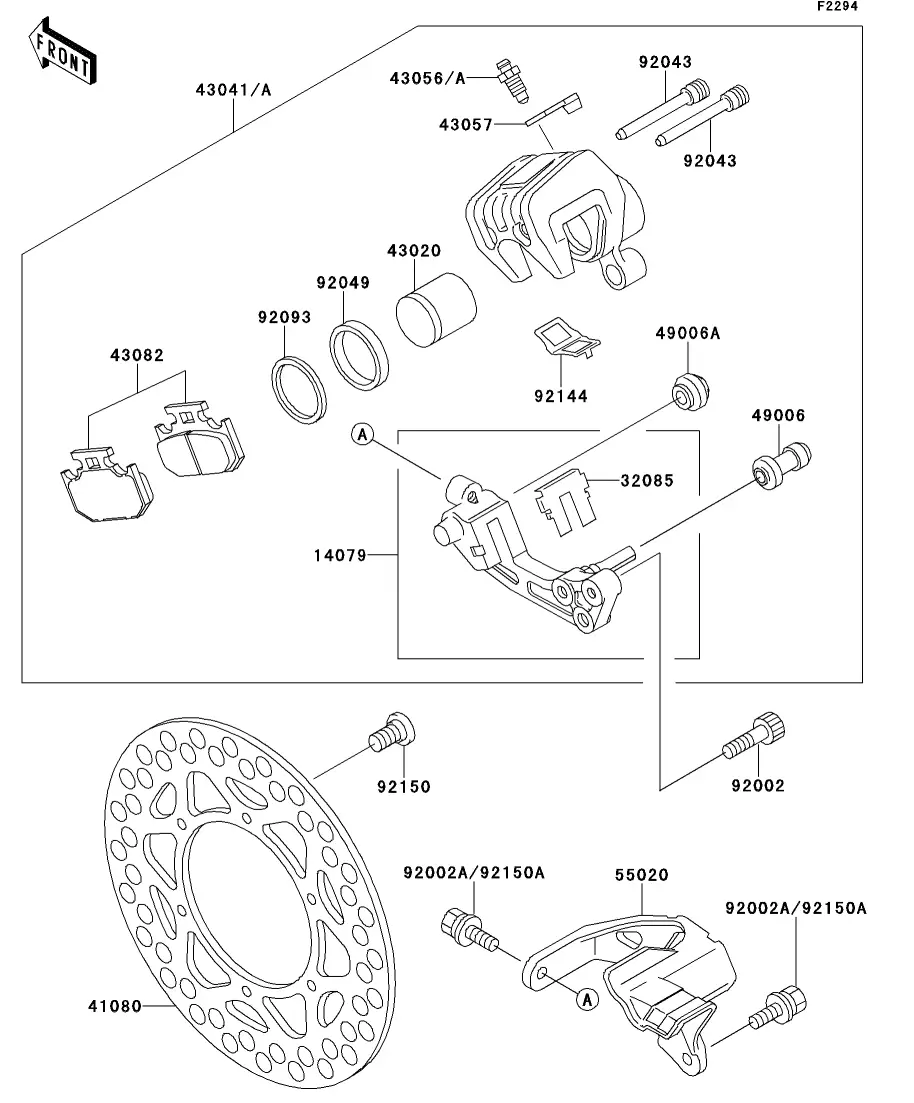 F2294

FRONT

43041/A
43056/A
92043
43057
92043
43020
92049
92093
43082
49006A
92144
49006
A
32085
14079
92150
92002
92002A/92150A
55020
92002A/92150A
A
41080