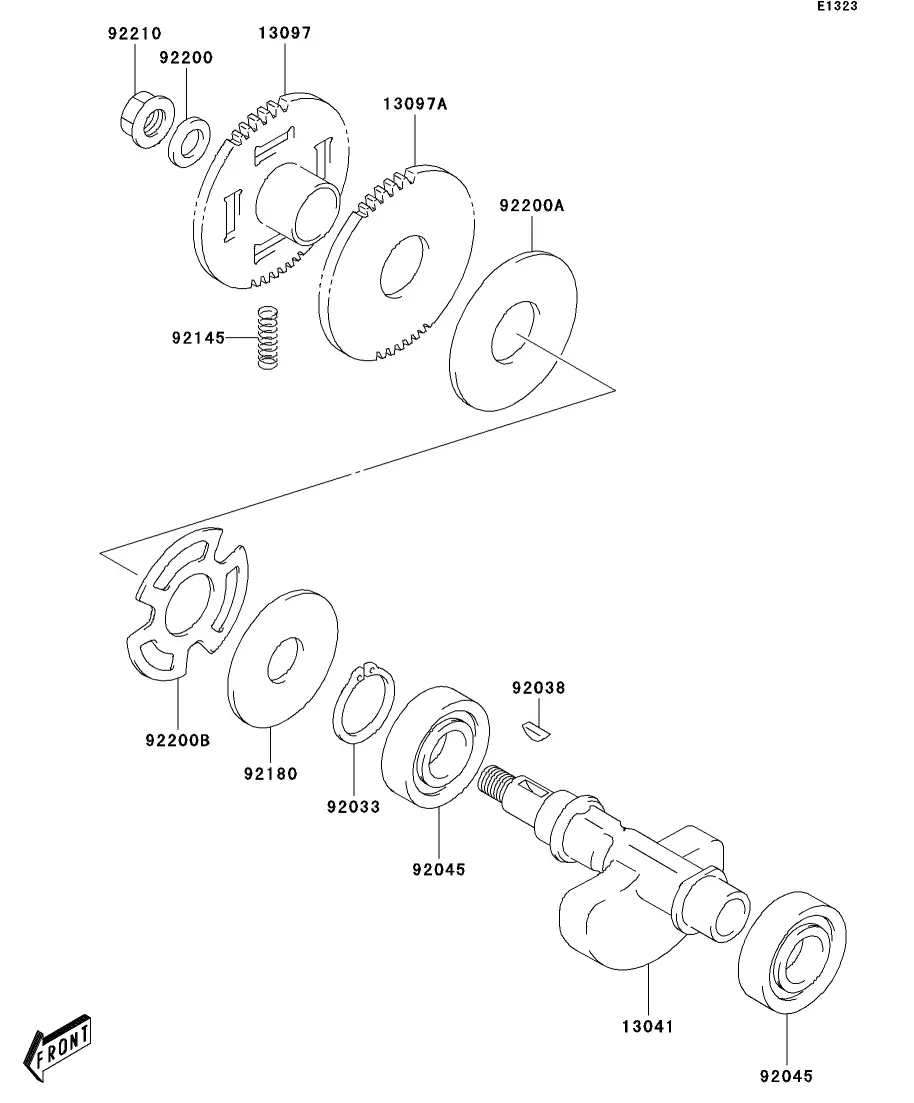 E1323

92210
92200
13097
13097A
92200A
92145
92200B
92180
92033
92038
92045
13041
92045
FRONT