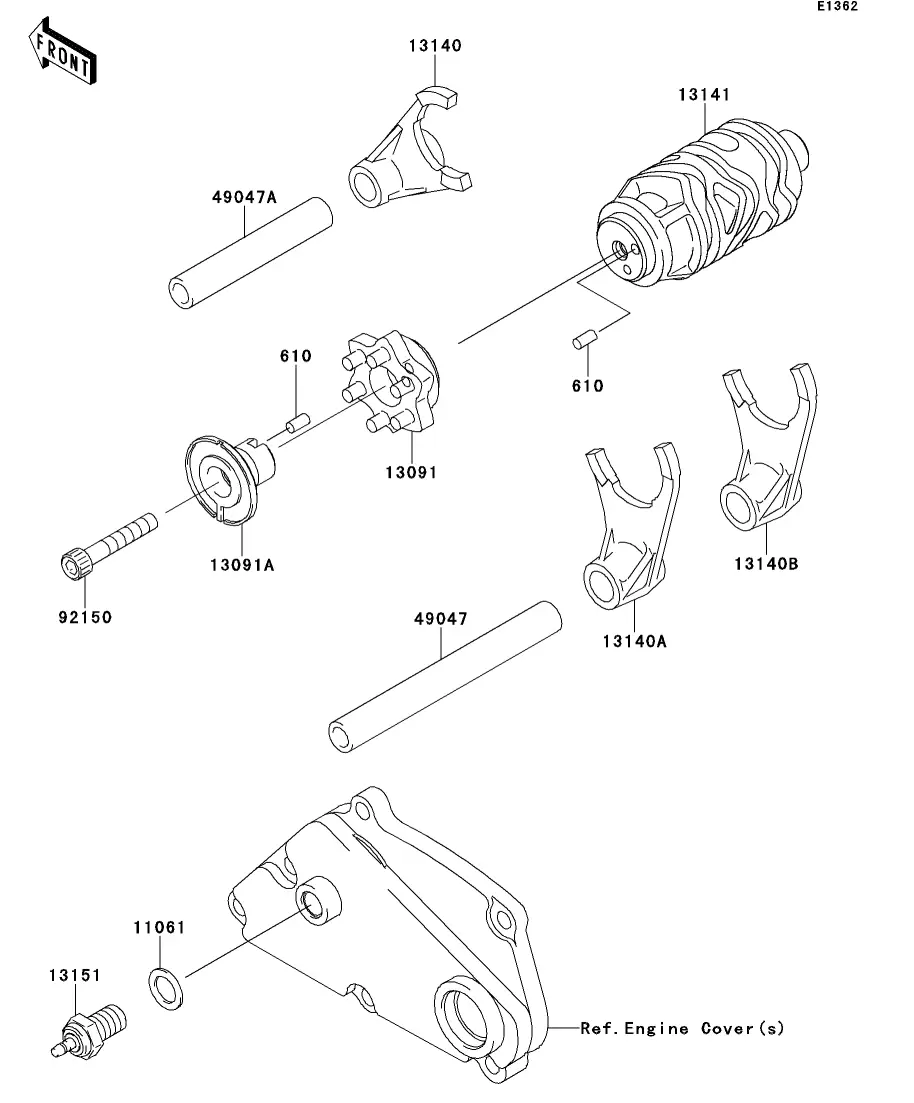 E1362

FRONT

13140

13141

49047A

610

610

13091

13091A

92150

13140B

13140A

49047

11061

13151

Ref.Engine Cover(s)