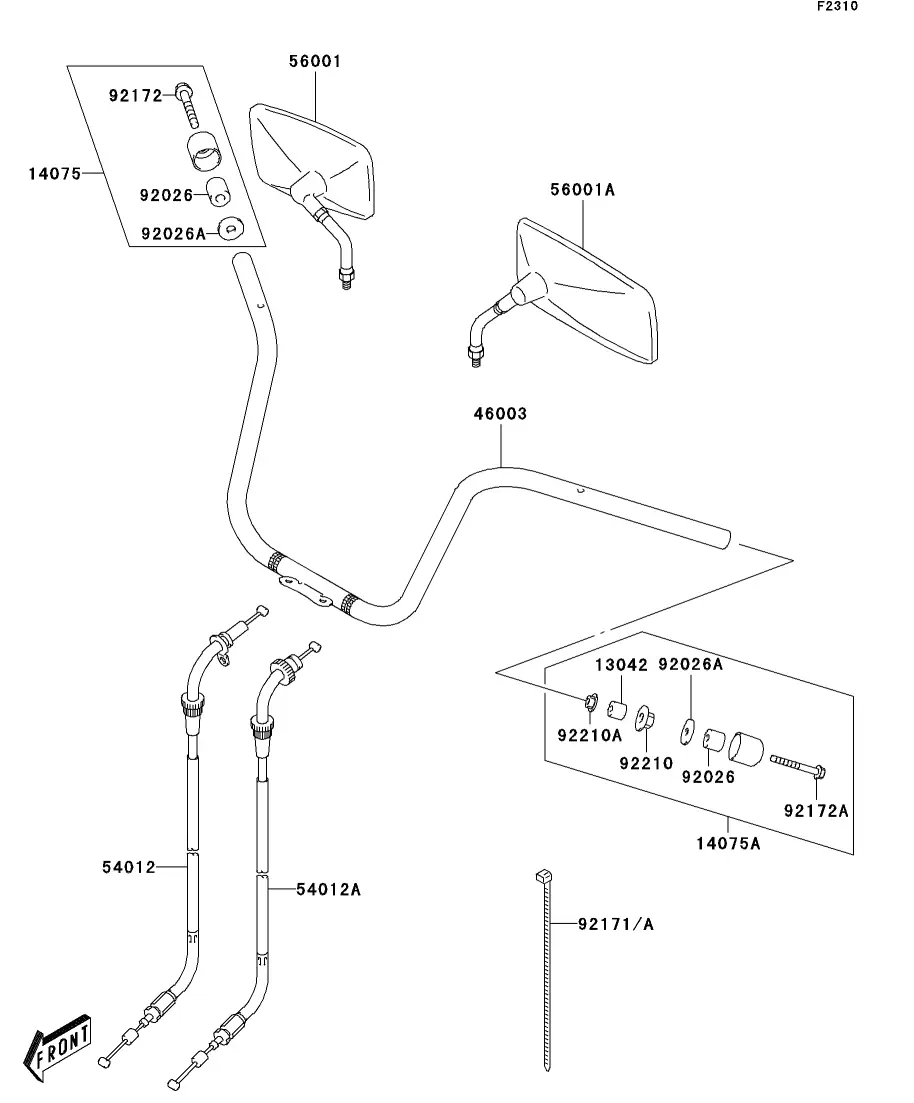 F2310

56001

92172

14075

92026

92026A

56001A

46003

13042
92026A

92210A
92210
92026
92172A

14075A

54012

54012A

92171/A

FRONT