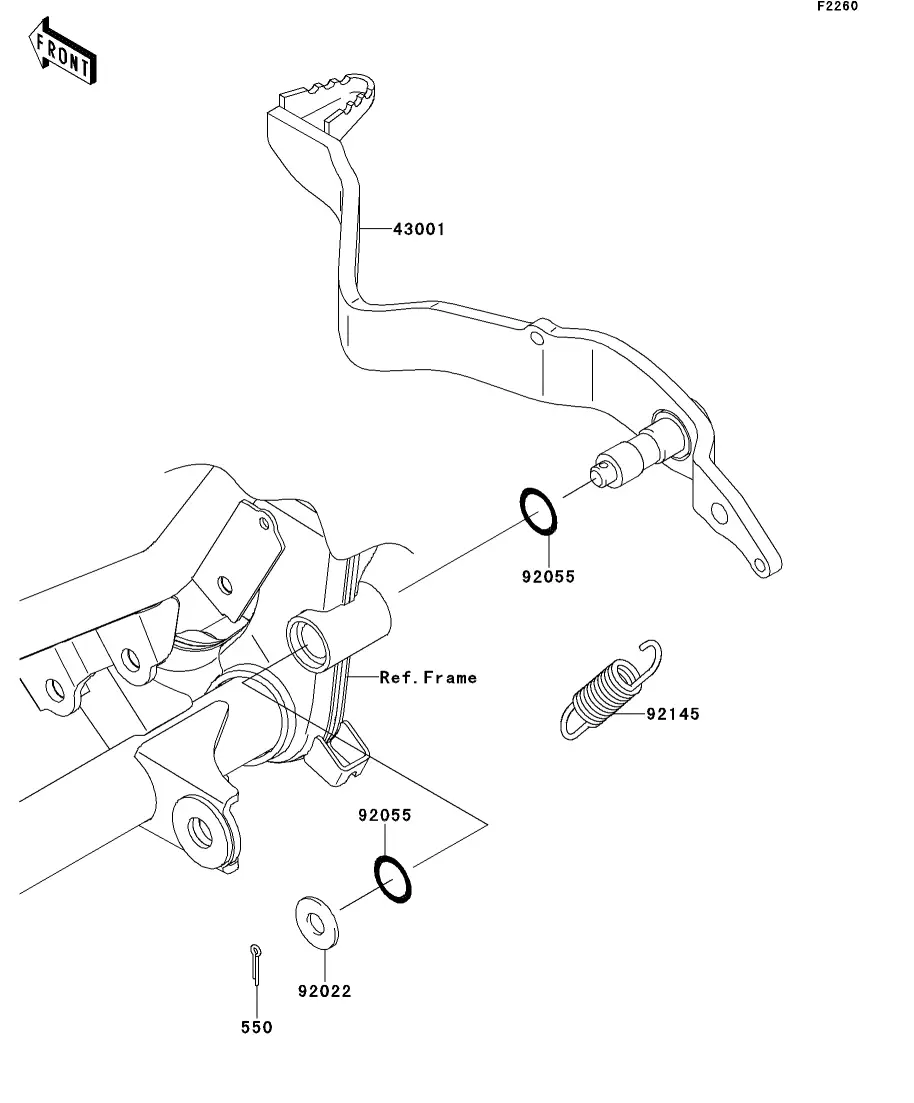 F2260

FRONT

43001

92055

Ref.Frame

92145

92055

92022

550