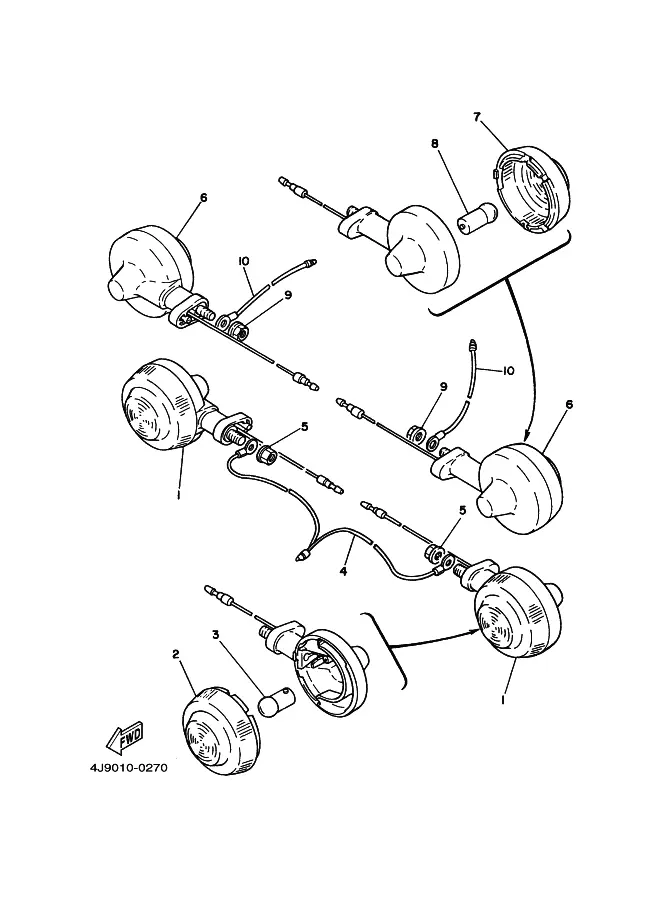 7
8
6
10
9
10
9
6
5
1
5
4
3
2
1
FWD
4J9010-0270