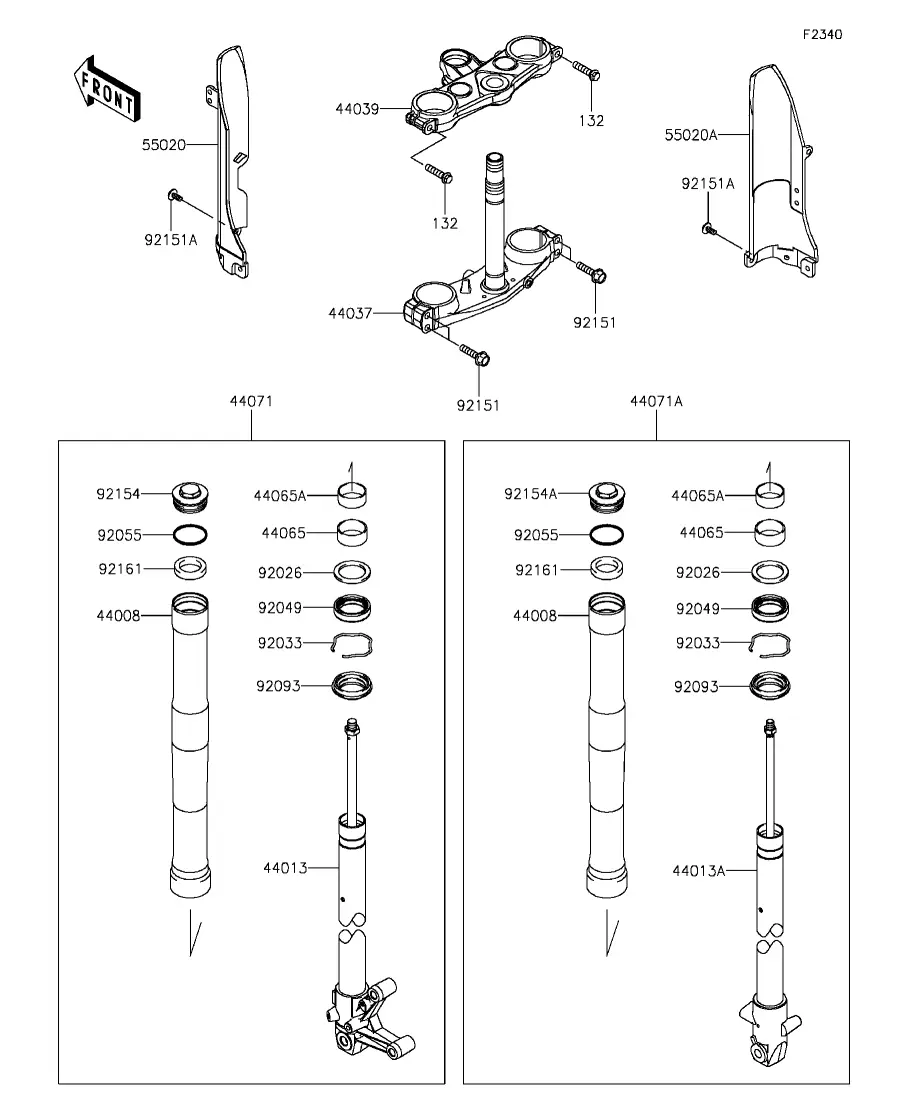 F2340

FRONT

55020

92151A

44039

132

132

44037

92151

92151

55020A

92151A

44071

92154

92055

92161

44008

44065A

44065

92026

92049

92033

92093

44013

44071A

92154A

92055

92161

44008

44065A

44065

92026

92049

92033

92093

44013A