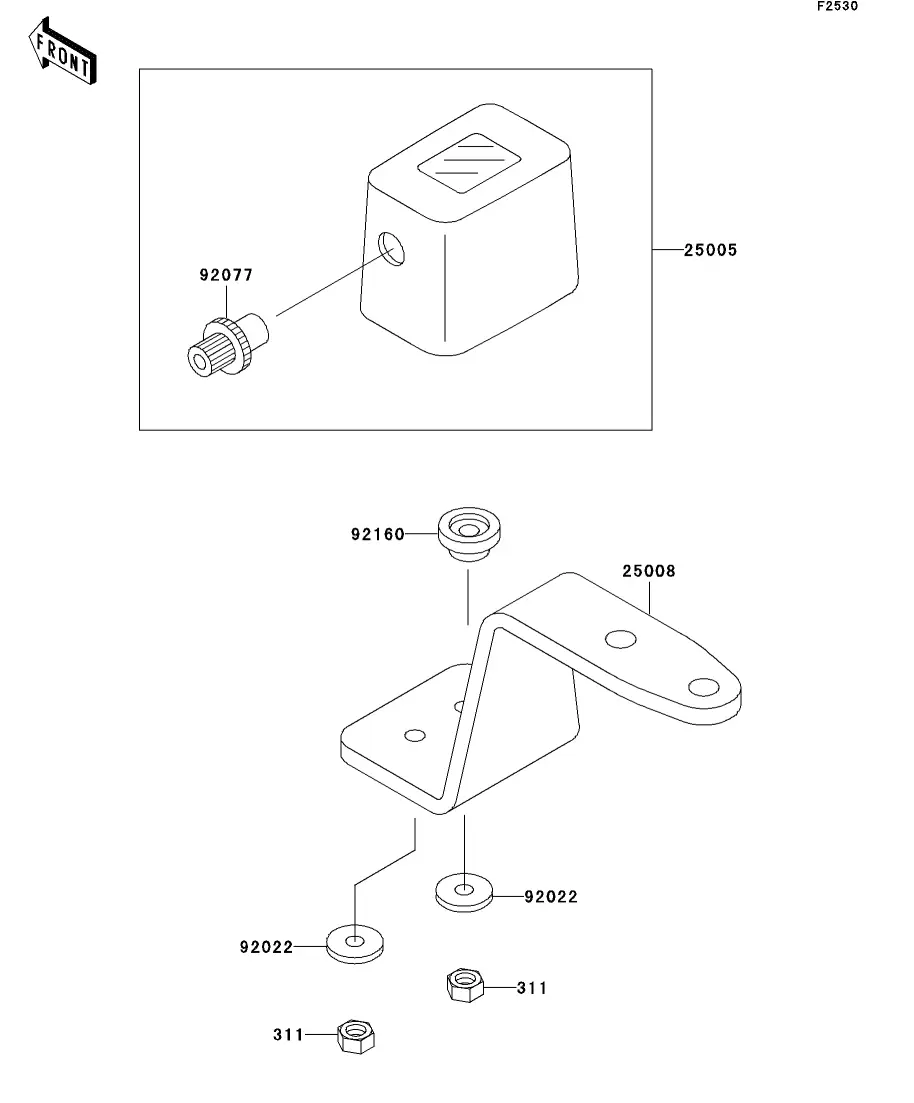 F2530

FRONT

92077

25005

92160

25008

92022

92022

311

311