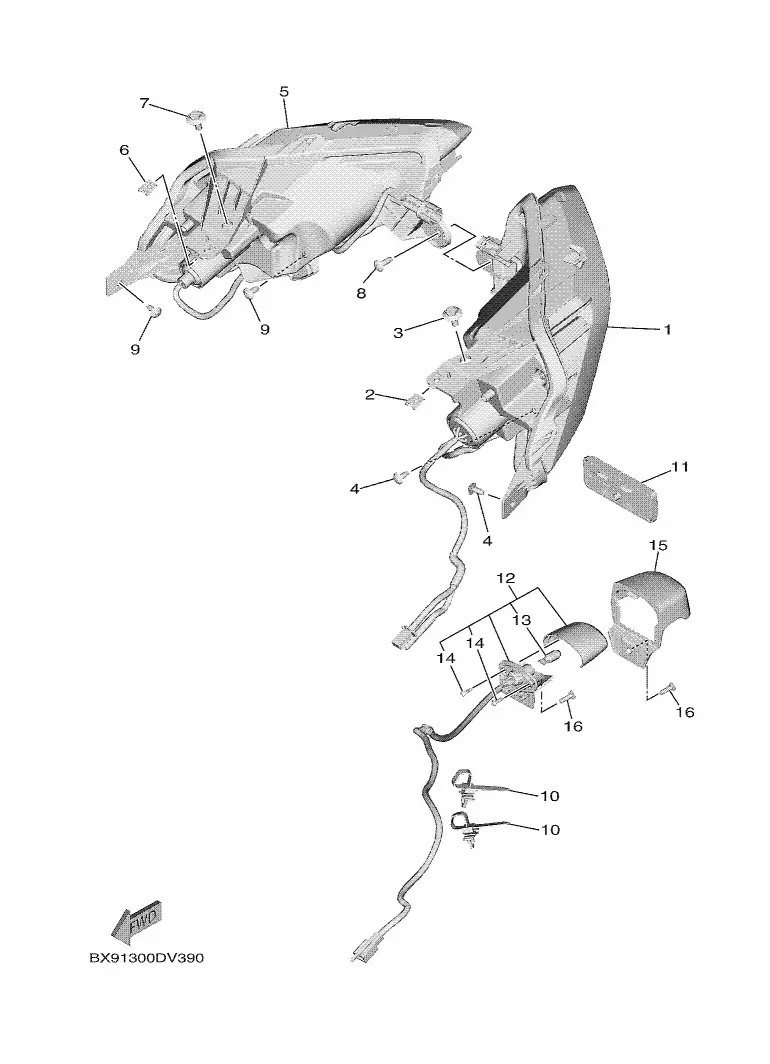 7
5
6
8
9
9
3
1
2
4
4
11
15
12
13
14
14
16
16
10
10
FWD
BX91300DV390