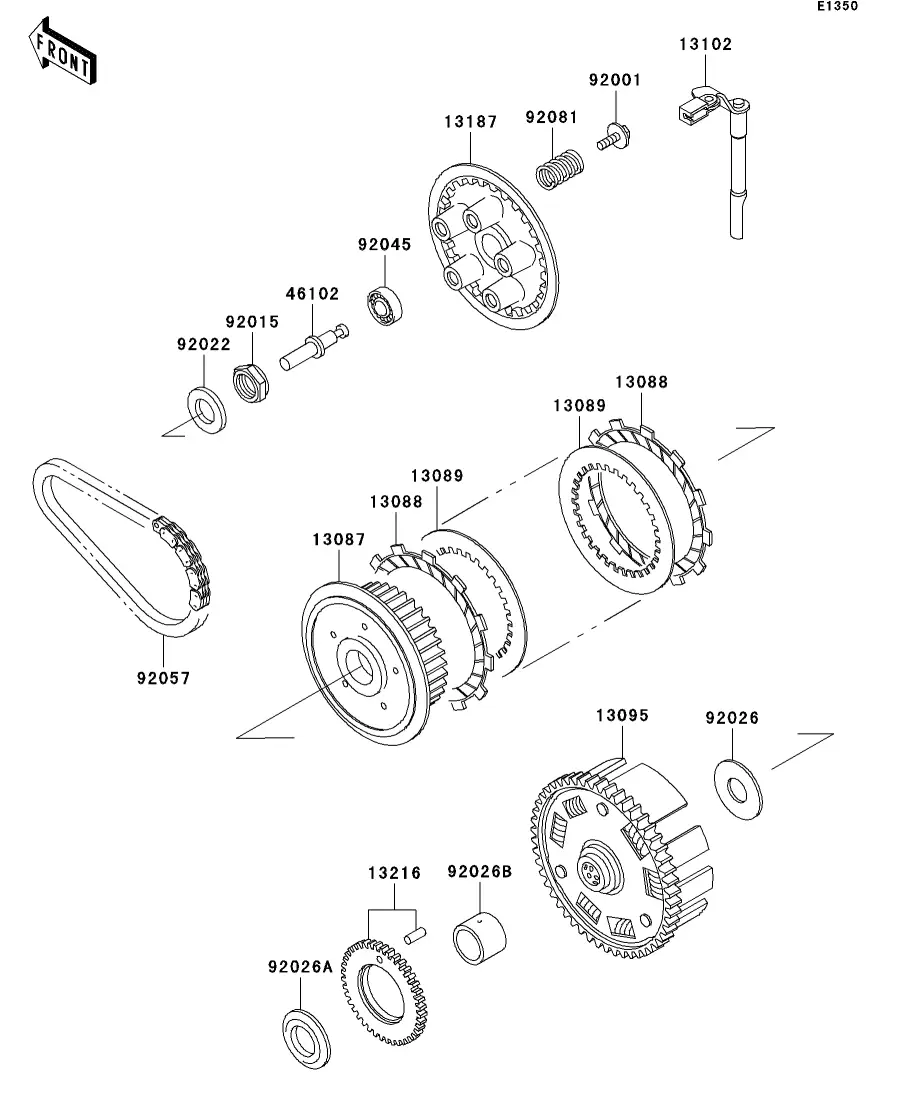 E1350

FRONT

13102
92001
92081
13187
92045
46102
92015
92022
13088
13089
13089
13088
13087
92057
13095
92026
13216
92026B
92026A