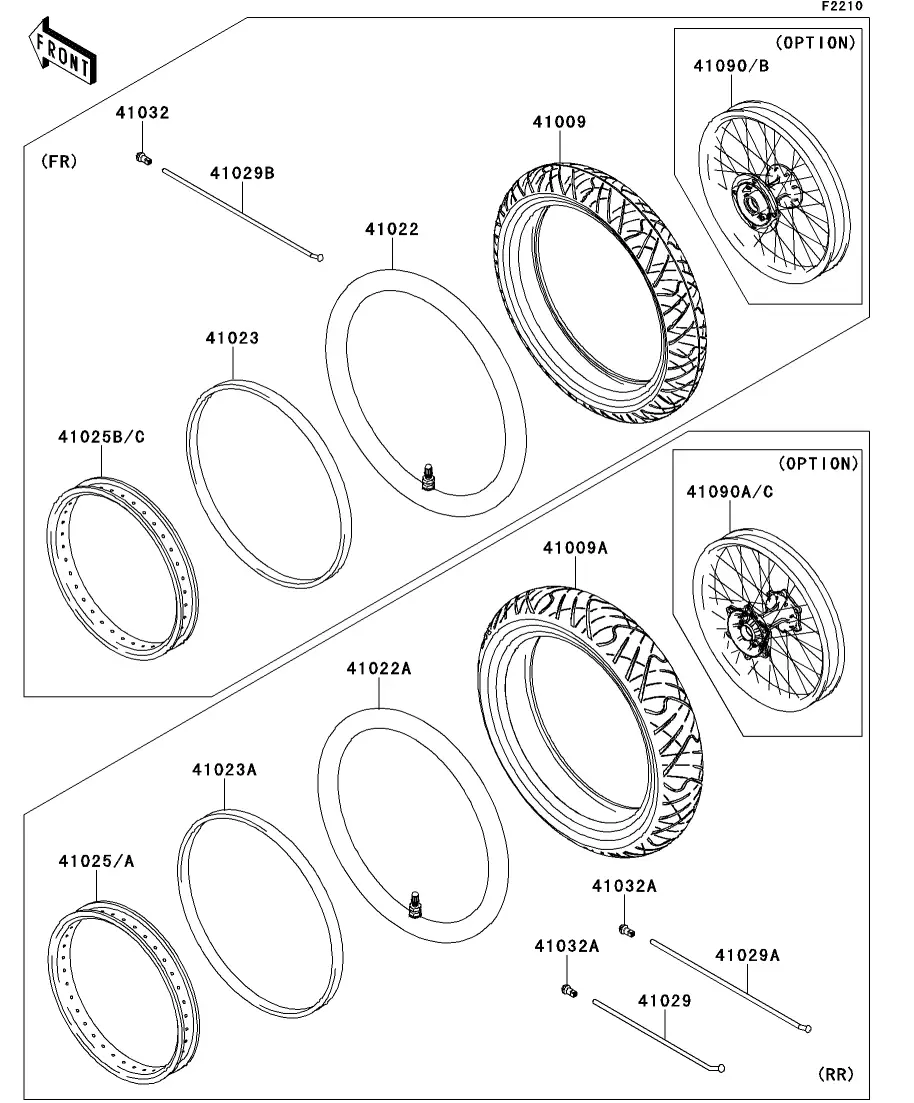 F2210

FRONT

(OPTION)
41090/B

41032
(FR)
41029B
41009
41022
41023
41025B/C

(OPTION)
41090A/C
41009A
41022A
41023A
41025/A
41032A
41032A
41029A
41029
(RR)