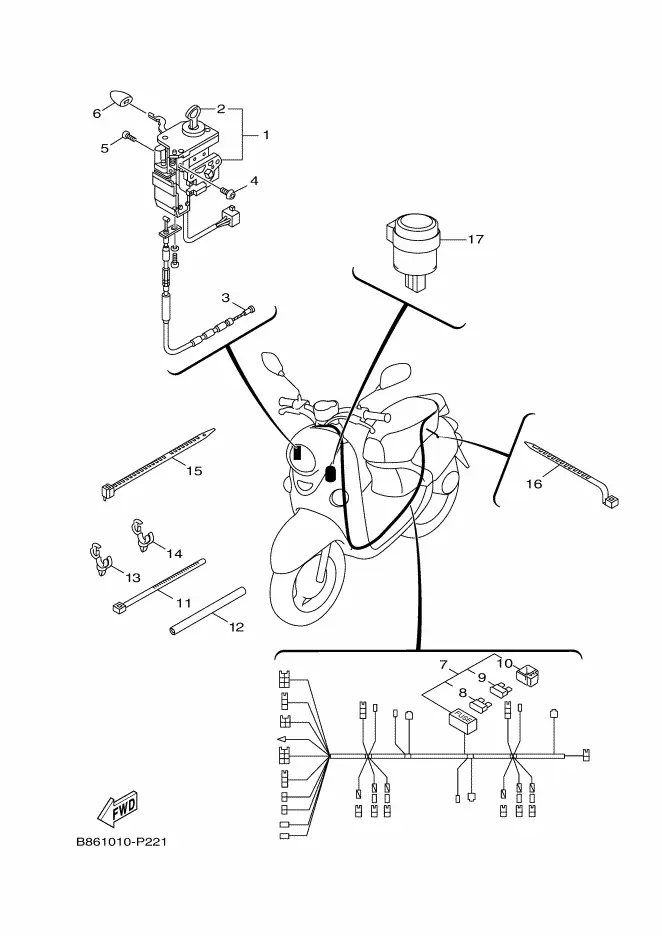 6
2
1
5
4
17
3
15
16
14
13
11
12
7
10
9
8
FUSE
FWD
B861010-P221