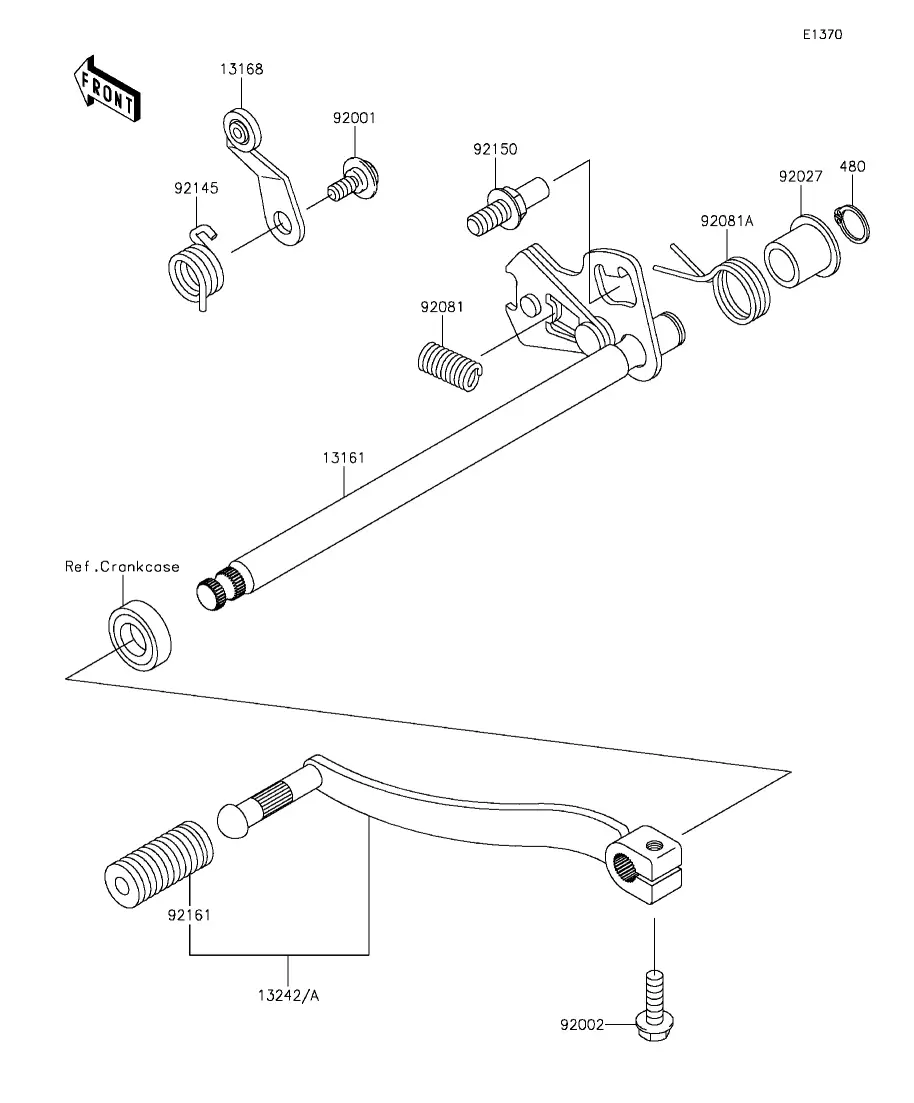 E1370

FRONT

13168

92001

92145

92150

92027

480

92081A

92081

13161

Ref.Crankcase

92161

13242/A

92002