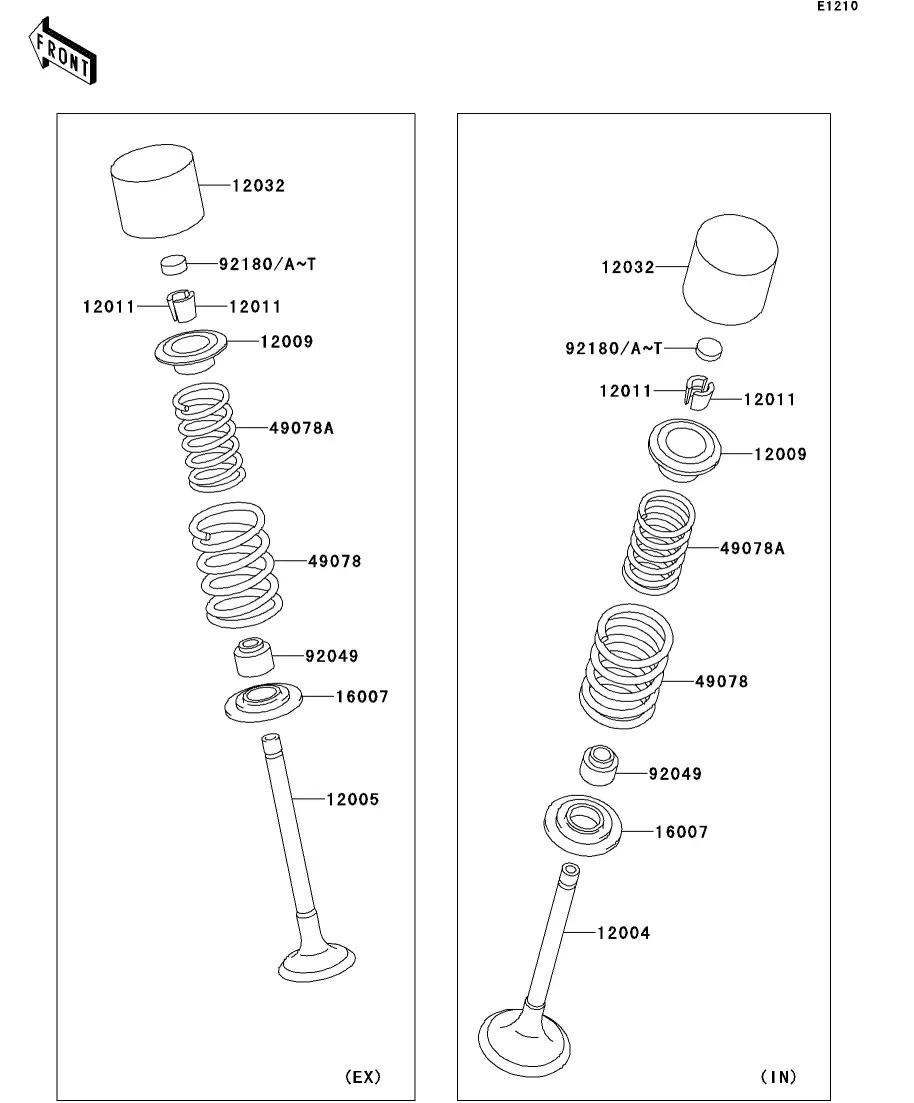 E1210

FRONT

12032
92180/A~T
12011
12011
12009
49078A
49078
92049
16007
12005
(EX)

12032
92180/A~T
12011
12011
12009
49078A
49078
92049
16007
12004
(IN)