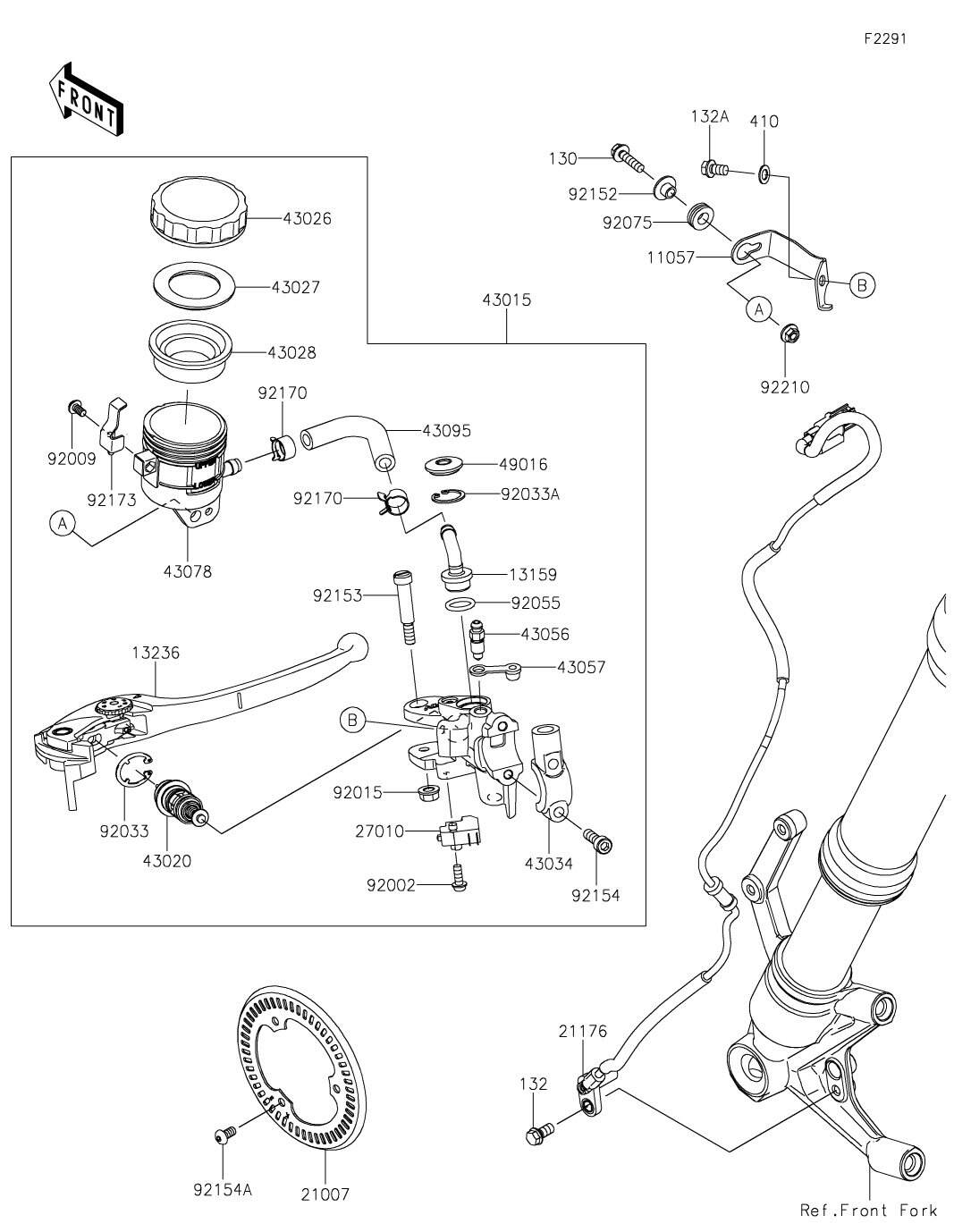 F2291

FRONT

132A
410
130
92152
92075
11057
B
A
92210

43026
43027
43015
43028
92170
43095
92009
49016
92173
92170
92033A
A
43078
13159
92153
92055
43056
13236
43057
B
92015
92033
27010
43020
43034
92002
92154

21176
132
92154A
21007
Ref.Front Fork