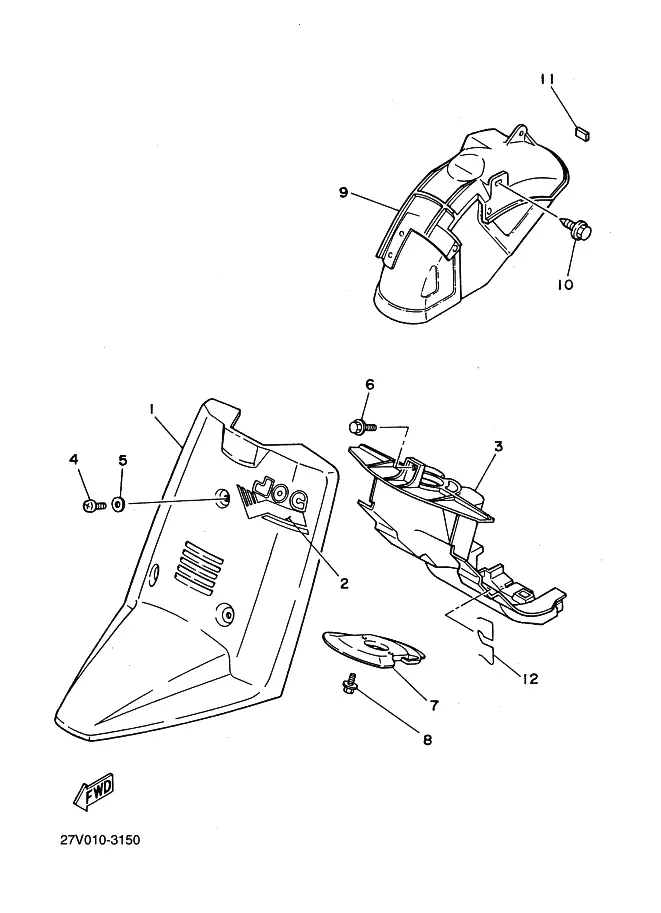 11
9
10
6
1
3
4
5
JOG
2
12
7
8
FWD
27V010-3150