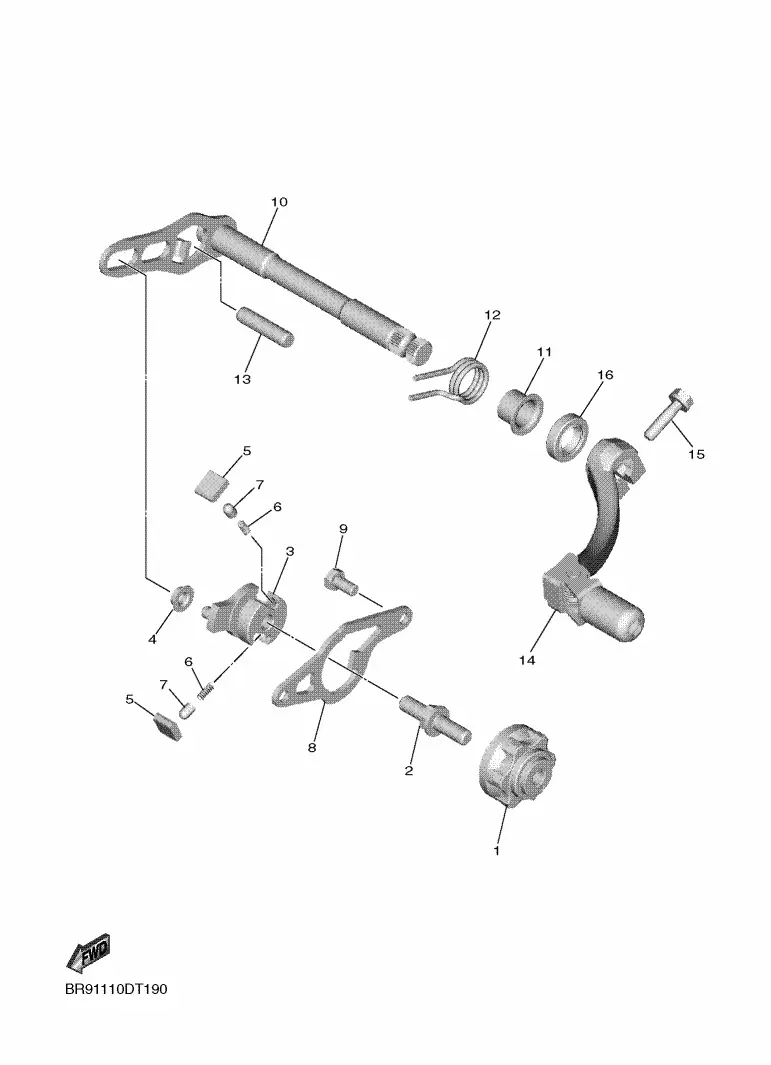 10
12
11
16
13
15
5
7
6
9
3
4
14
6
7
5
8
2
1
FWD
BR91110DT190