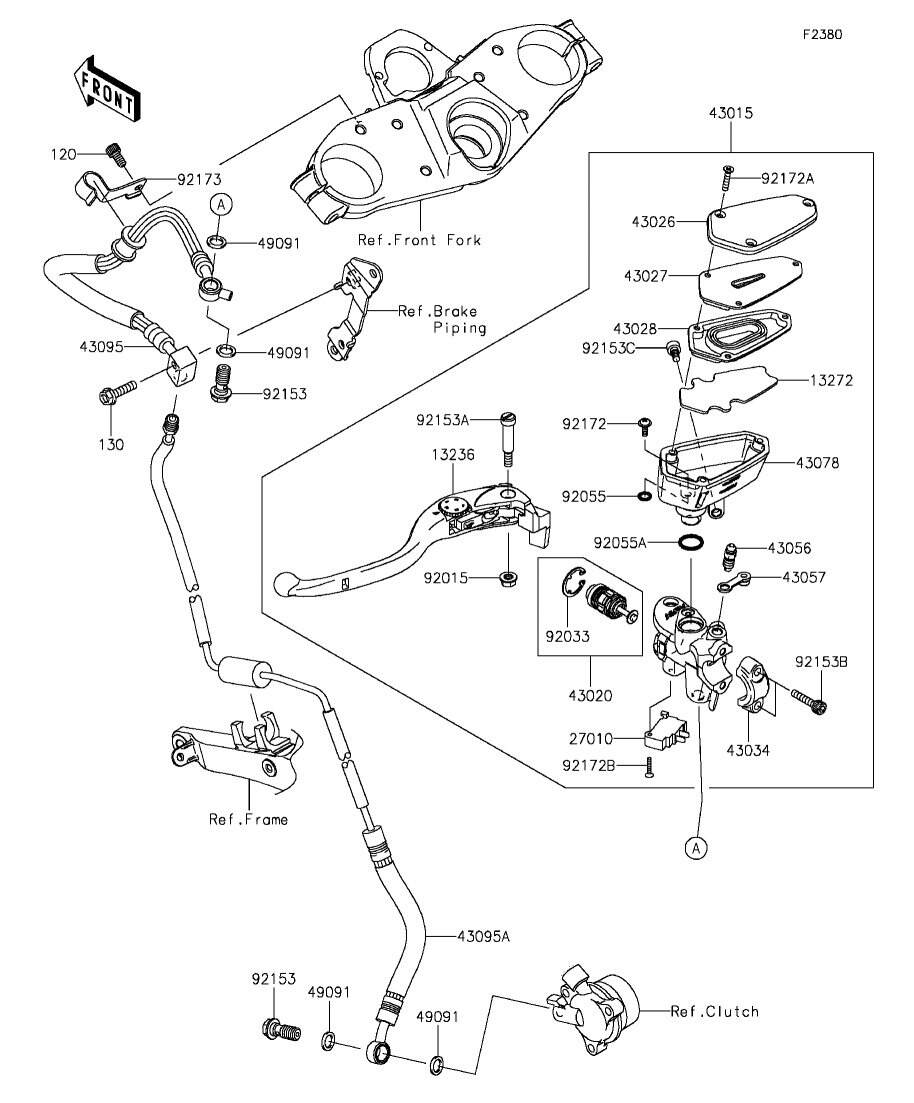 F2380

FRONT

120
92173
A
49091
Ref.Front Fork
Ref.Brake Piping
43095
49091
92153
130

43015
92172A
43026
43027
43028
92153C
13272
92153A
92172
13236
43078
92055
92055A
43056
43057
92015
92033
43020
92153B
27010
43034
92172B
A

Ref.Frame
43095A
92153
49091
49091
Ref.Clutch